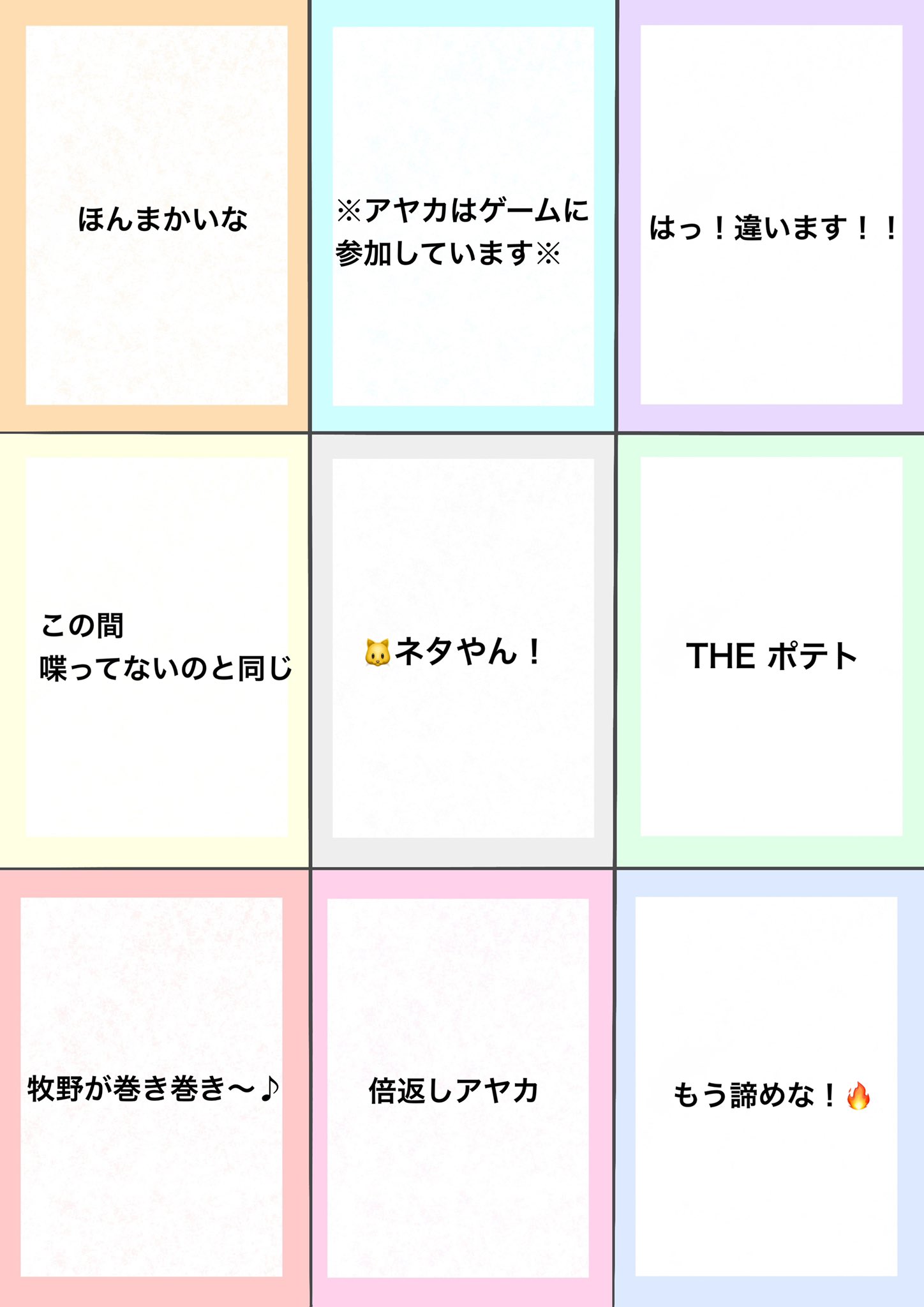 ほんまかいな

※アヤカはゲームに
参加しています※

はっ！違います！！

この間
喋ってないのと同じ

🐱ネタやん！

THE ポテト

牧野が巻き巻き〜♪

倍返しアヤカ

もう諦めな！🔥