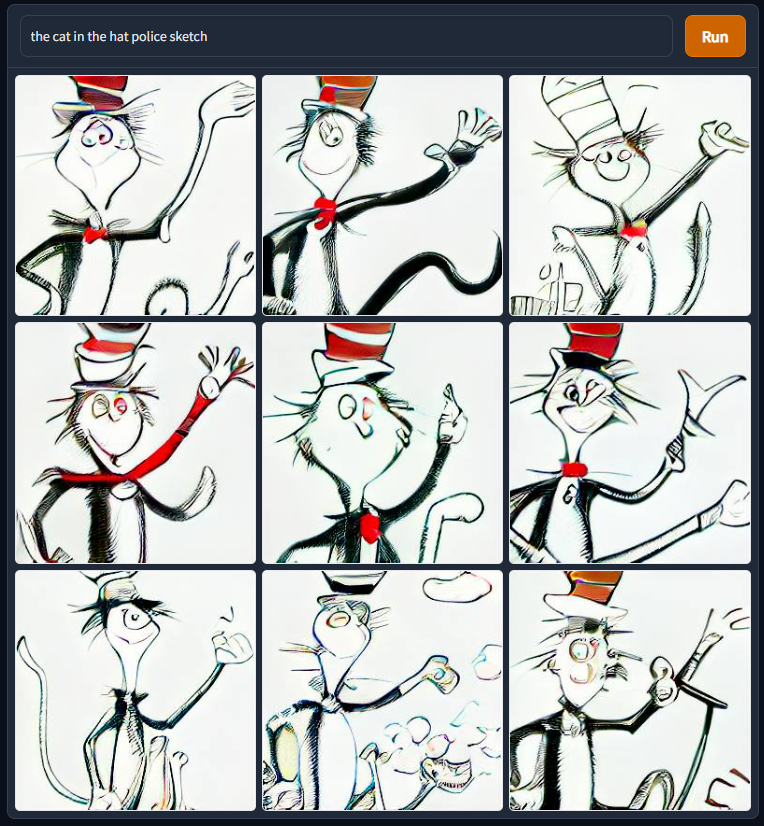 the cat in the hat police sketch

Run