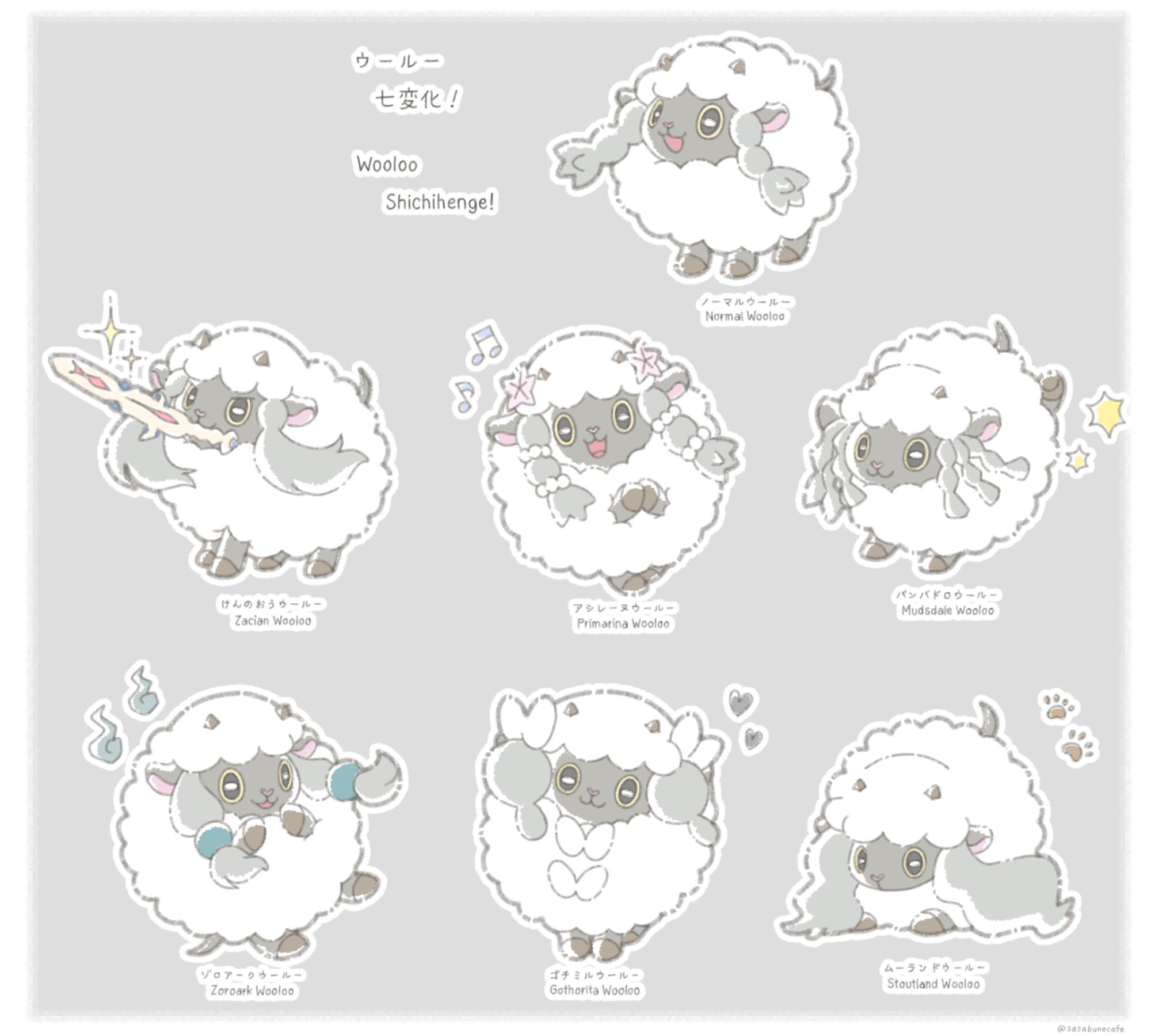 ウールー
七変化！

Wooloo
Shichihenge!

ノーマルウールー
Normal Wooloo

けんのおうウールー
Zacian Wooloo

アシレーヌウールー
Primarina Wooloo

バンバドロウールー
Mudsdale Wooloo

ゾロアークウールー
Zoroark Wooloo

ゴチミルウールー
Gothorita Wooloo

ムーランドウールー
Stoutland Wooloo

@sasabunecafe