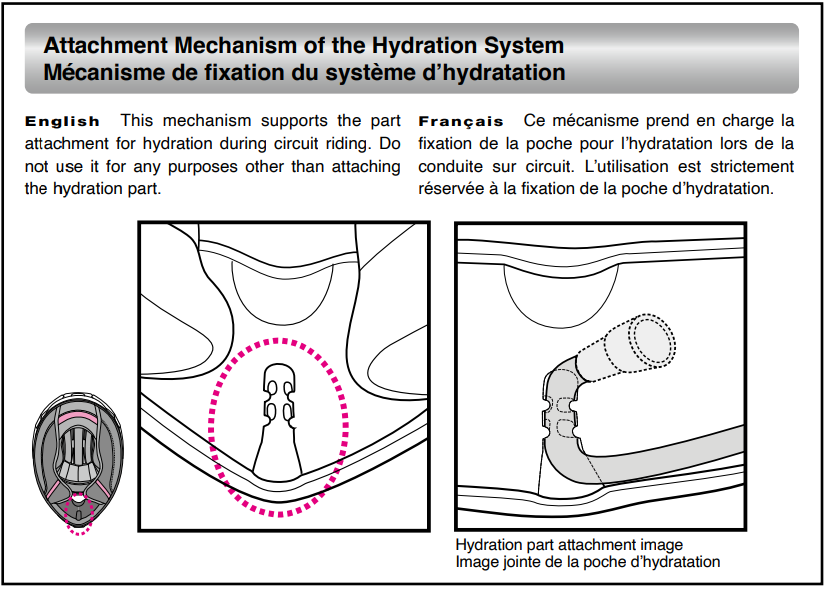 Attachment Mechanism of the Hydration System
Mécanisme de fixation du système d'hydratation

English This mechanism supports the part attachment for hydration during circuit riding. Do not use it for any purposes other than attaching the hydration part.

Français Ce mécanisme prend en charge la fixation de la poche pour l'hydratation lors de la conduite sur circuit. L'utilisation est strictement réservée à la fixation de la poche d'hydratation.

Hydration part attachment image
Image jointe de la poche d'hydratation