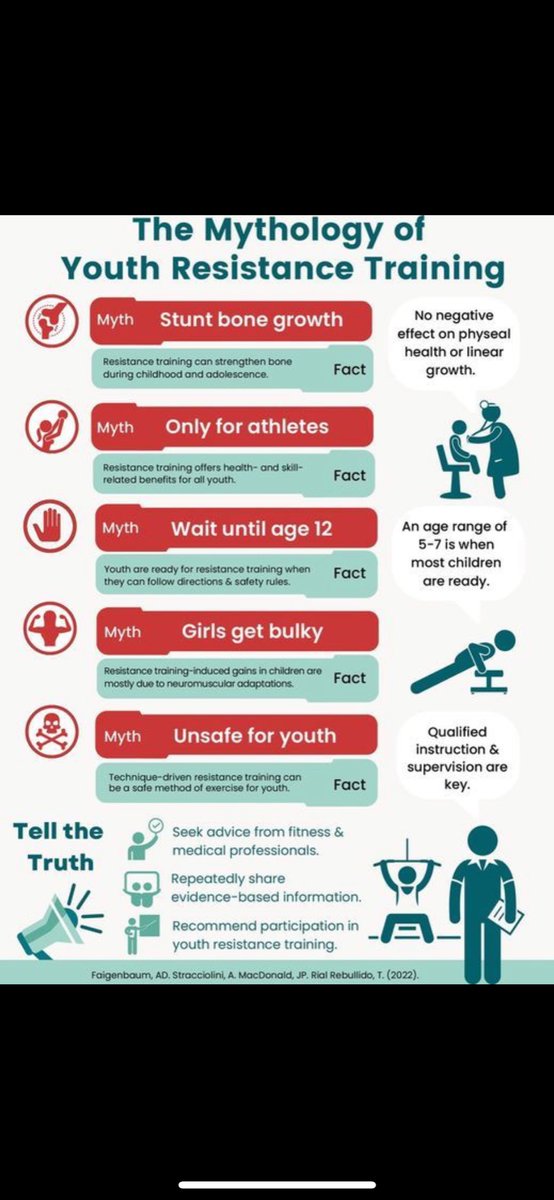 The Mythology of Youth Resistance Training

Myth Stunt bone growth

Resistance training can strengthen bone during childhood and adolescence. Fact

No negative effect on physeal health or linear growth.

Myth Only for athletes

Resistance training offers health- and skill-related benefits for all youth. Fact

Myth Wait until age 12

Youth are ready for resistance training when they can follow directions & safety rules. Fact

An age range of 5-7 is when most children are ready.

Myth Girls get bulky

Resistance training-induced gains in children are mostly due to neuromuscular adaptations. Fact

Myth Unsafe for youth

Technique-driven resistance training can be a safe method of exercise for youth. Fact

Qualified instruction & supervision are key.

Tell the Truth

Seek advice from fitness & medical professionals.

Repeatedly share evidence-based information.

Recommend participation in youth resistance training.

Faigenbaum, AD. Stracciolini, A. MacDonald, JP. Rial Rebullido, T. (2022).