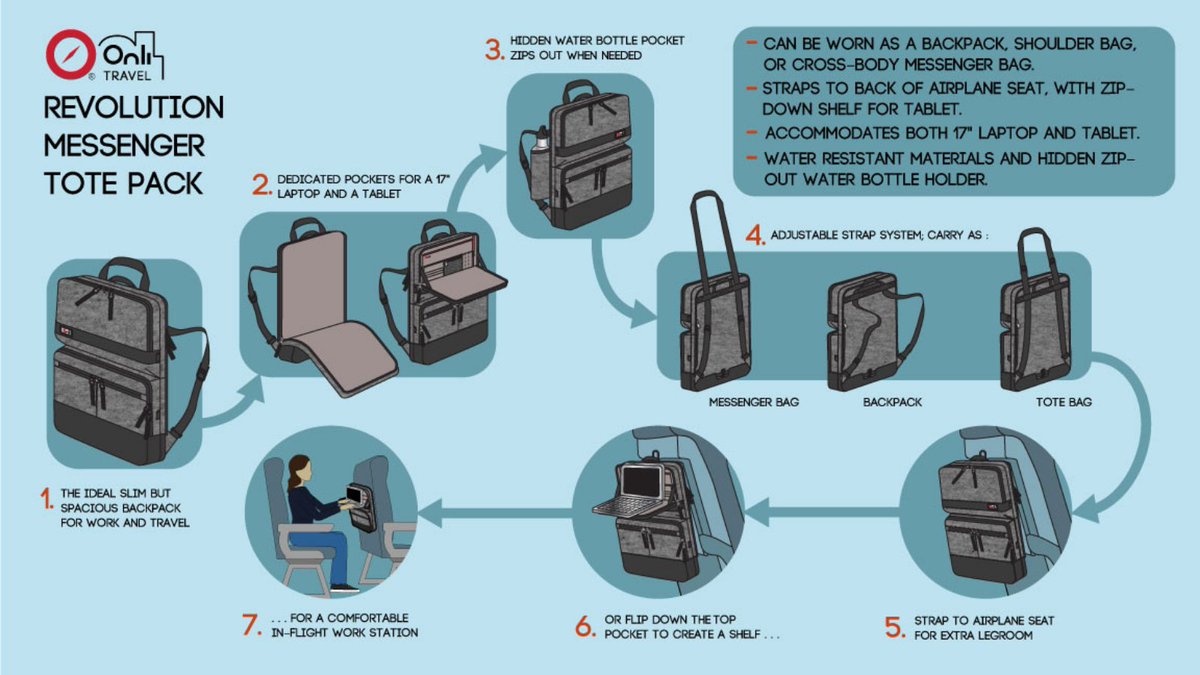 Onli® TRAVEL

REVOLUTION MESSENGER TOTE PACK

- CAN BE WORN AS A BACKPACK, SHOULDER BAG, OR CROSS-BODY MESSENGER BAG.
- STRAPS TO BACK OF AIRPLANE SEAT, WITH ZIP-DOWN SHELF FOR TABLET.
- ACCOMMODATES BOTH 17" LAPTOP AND TABLET.
- WATER RESISTANT MATERIALS AND HIDDEN ZIP-OUT WATER BOTTLE HOLDER.

1. THE IDEAL SLIM BUT SPACIOUS BACKPACK FOR WORK AND TRAVEL

2. DEDICATED POCKETS FOR A 17" LAPTOP AND A TABLET

3. HIDDEN WATER BOTTLE POCKET ZIPS OUT WHEN NEEDED

4. ADJUSTABLE STRAP SYSTEM; CARRY AS :

MESSENGER BAG

BACKPACK

TOTE BAG

5. STRAP TO AIRPLANE SEAT FOR EXTRA LEGROOM

6. OR FLIP DOWN THE TOP POCKET TO CREATE A SHELF . . .

7. . . . FOR A COMFORTABLE IN-FLIGHT WORK STATION