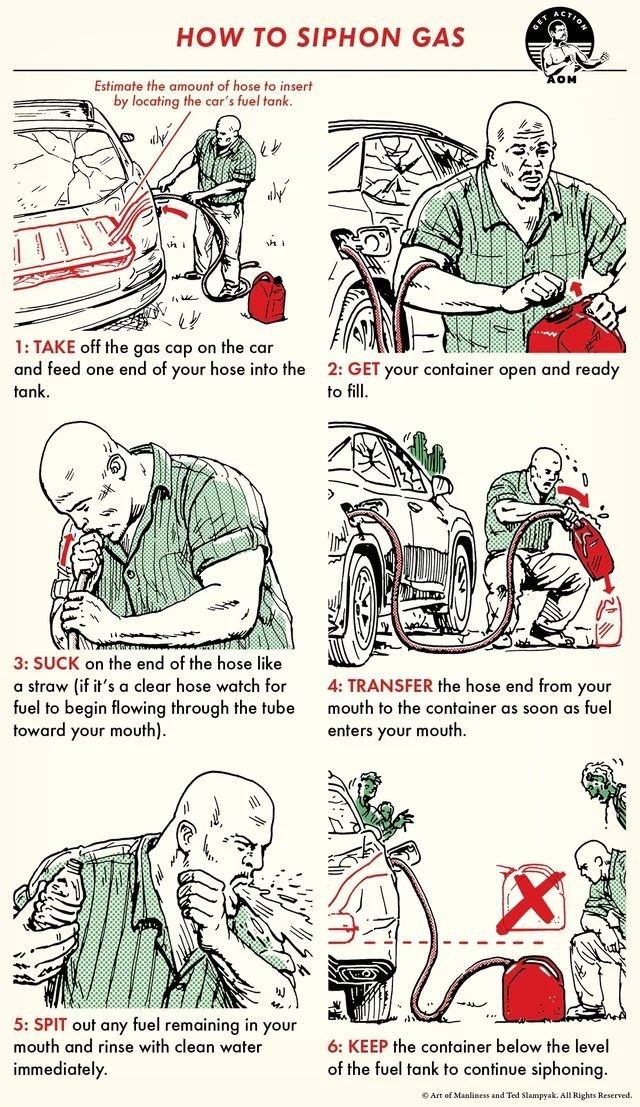 HOW TO SIPHON GAS

GET ACTION
AOM

Estimate the amount of hose to insert by locating the car's fuel tank.

1: TAKE off the gas cap on the car and feed one end of your hose into the tank.

2: GET your container open and ready to fill.

3: SUCK on the end of the hose like a straw (if it's a clear hose watch for fuel to begin flowing through the tube toward your mouth).

4: TRANSFER the hose end from your mouth to the container as soon as fuel enters your mouth.

5: SPIT out any fuel remaining in your mouth and rinse with clean water immediately.

6: KEEP the container below the level of the fuel tank to continue siphoning.

© Art of Manliness and Ted Slampyak. All Rights Reserved.