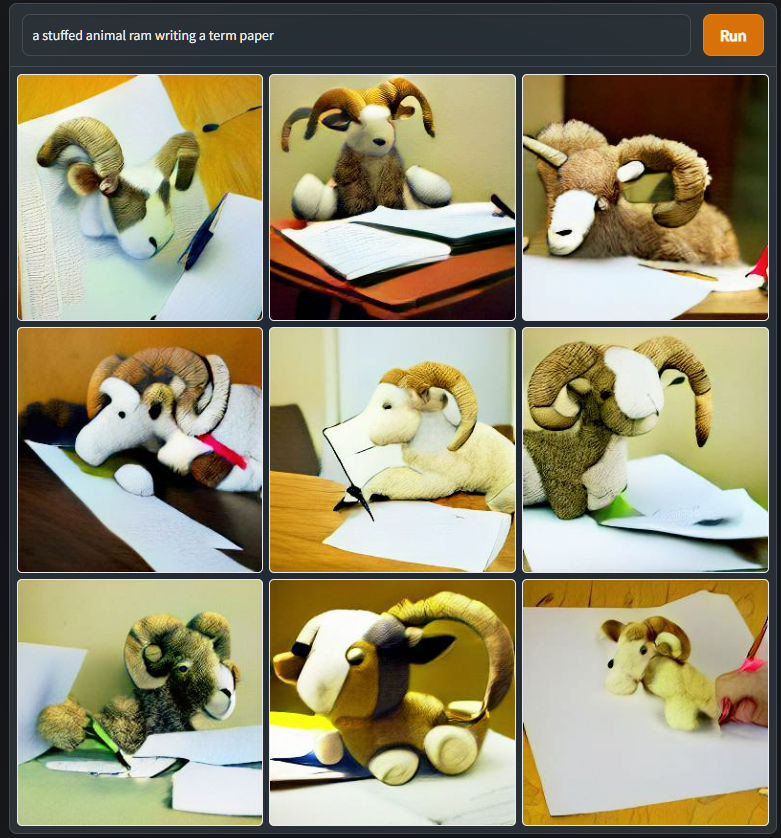 a stuffed animal ram writing a term paper

Run