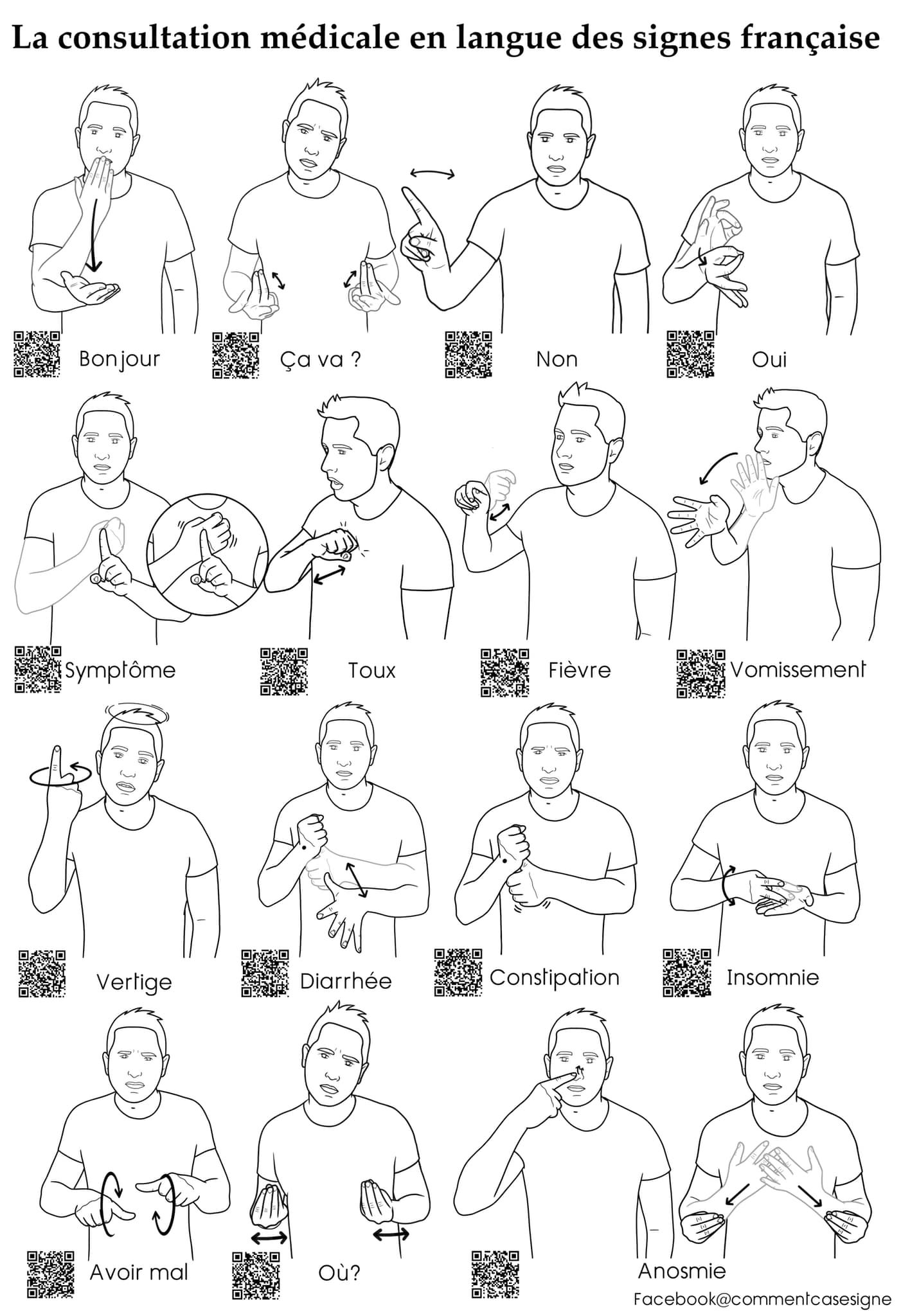 La consultation médicale en langue des signes française

Bonjour

Ça va ?

Non

Oui

Symptôme

Toux

Fièvre

Vomissement

Vertige

Diarrhée

Constipation

Insomnie

Avoir mal

Où?

Anosmie

Facebook@commentcasesigne