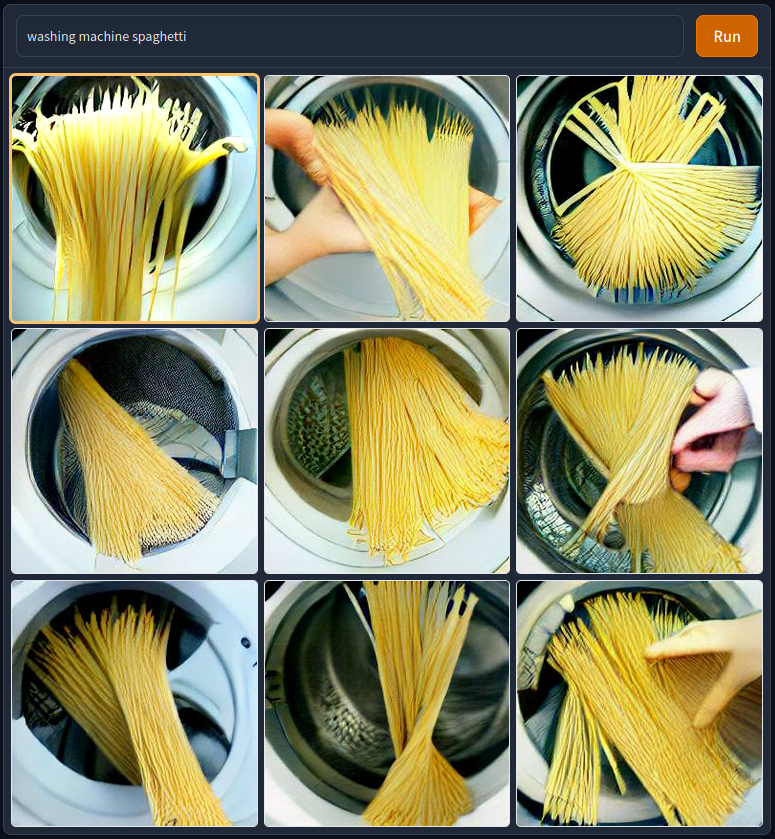 washing machine spaghetti

Run