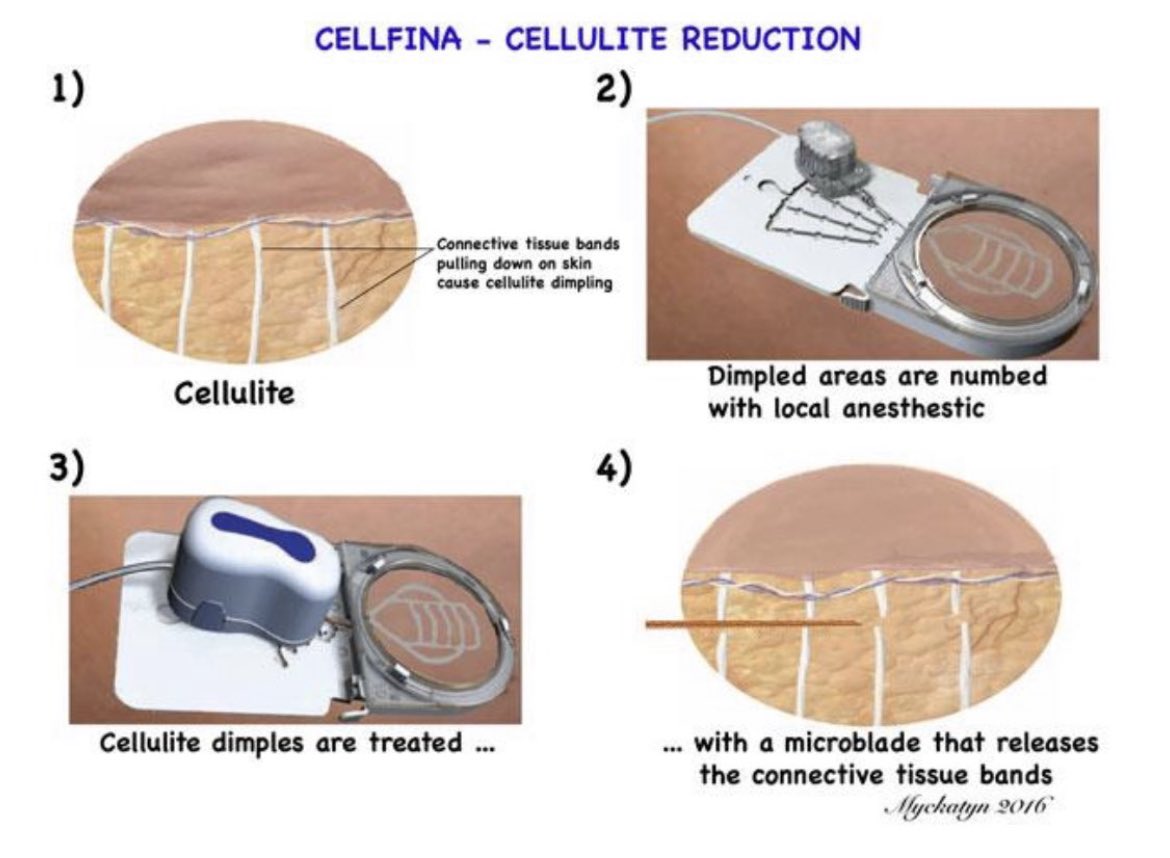 CELLFINA - CELLULITE REDUCTION

1)

Connective tissue bands pulling down on skin cause cellulite dimpling

Cellulite

2)

Dimpled areas are numbed with local anesthestic

3)

Cellulite dimples are treated ...

4)

... with a microblade that releases the connective tissue bands

Myckatyn 2016