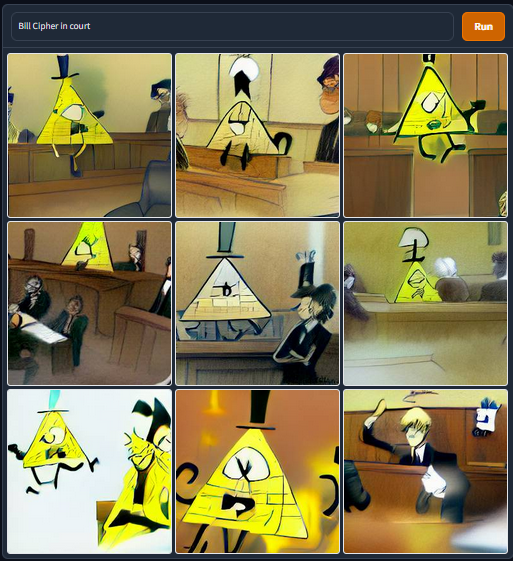 Bill Cipher in court

Run