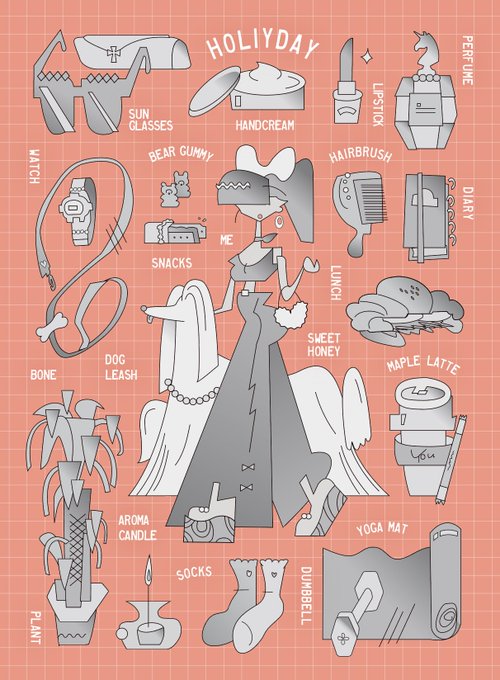 HOLIYDAY

SUN GLASSES

HANDCREAM

LIPSTICK

PERFUME

WATCH

BEAR GUMMY

HAIRBRUSH

DIARY

SNACKS

ME

LUNCH

SWEET HONEY

BONE

DOG LEASH

MAPLE LATTE

You

AROMA CANDLE

YOGA MAT

SOCKS

DUMBBELL

PLANT