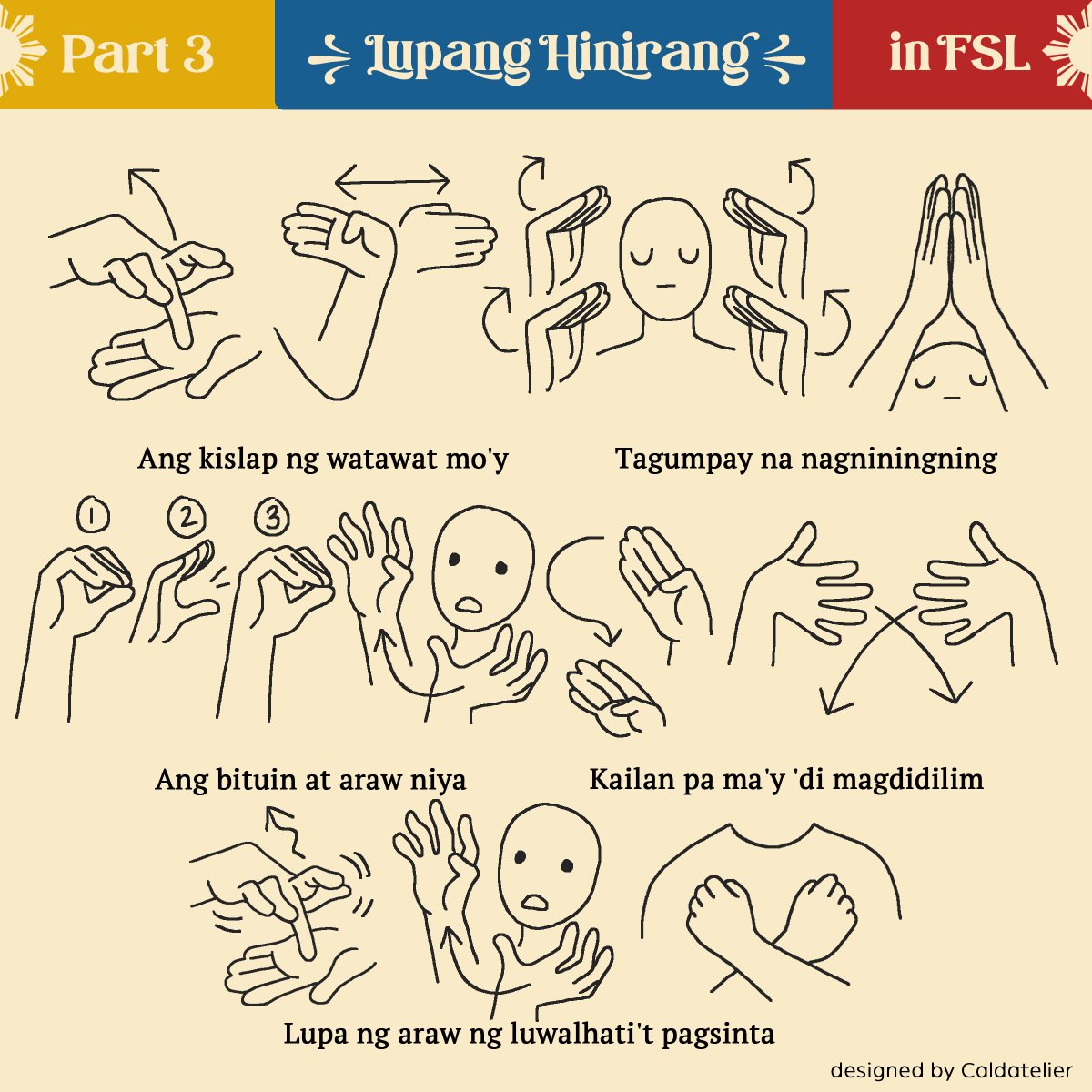 Part 3

Lupang Hinirang

in FSL

Ang kislap ng watawat mo'y

Tagumpay na nagniningning

1

2

3

Ang bituin at araw niya

Kailan pa ma'y 'di magdidilim

Lupa ng araw ng luwalhati't pagsinta

designed by Caldatelier