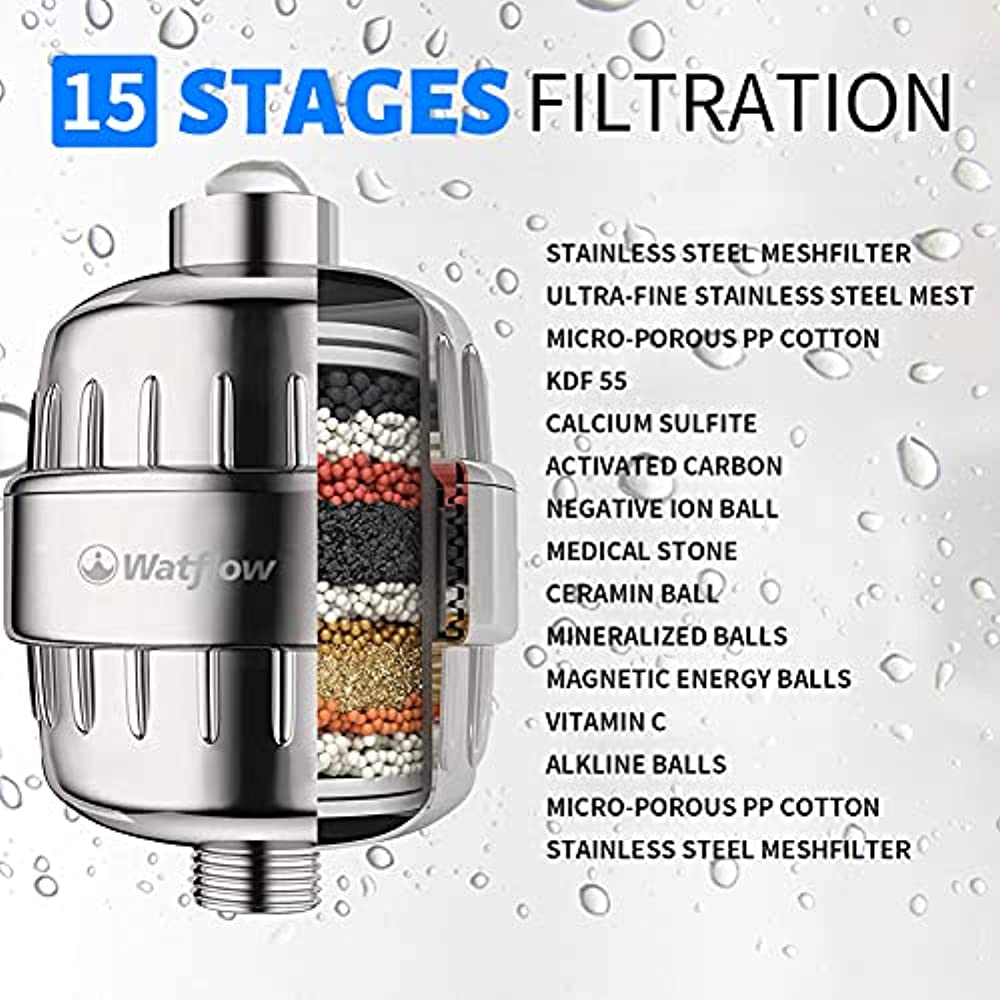 15 STAGES FILTRATION

Watflow

STAINLESS STEEL MESHFILTER
ULTRA-FINE STAINLESS STEEL MEST
MICRO-POROUS PP COTTON
KDF 55
CALCIUM SULFITE
ACTIVATED CARBON
NEGATIVE ION BALL
MEDICAL STONE
CERAMIN BALL
MINERALIZED BALLS
MAGNETIC ENERGY BALLS
VITAMIN C
ALKLINE BALLS
MICRO-POROUS PP COTTON
STAINLESS STEEL MESHFILTER