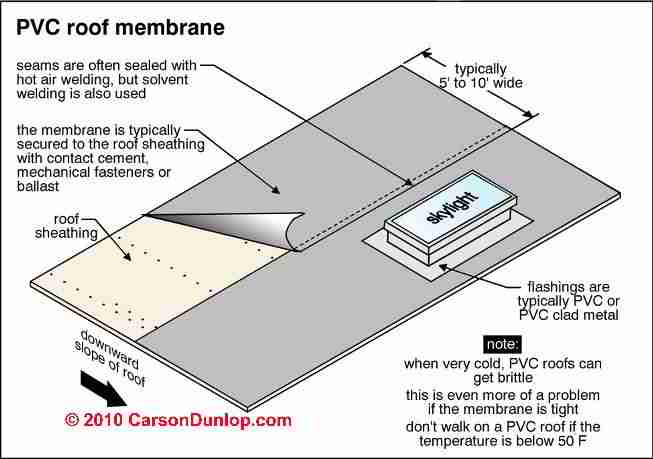 PVC roof membrane

seams are often sealed with hot air welding, but solvent welding is also used

typically 5' to 10' wide

the membrane is typically secured to the roof sheathing with contact cement, mechanical fasteners or ballast

roof sheathing

skylight

flashings are typically PVC or PVC clad metal

downward slope of roof

note:

when very cold, PVC roofs can get brittle

this is even more of a problem if the membrane is tight

don't walk on a PVC roof if the temperature is below 50 F

© 2010 CarsonDunlop.com