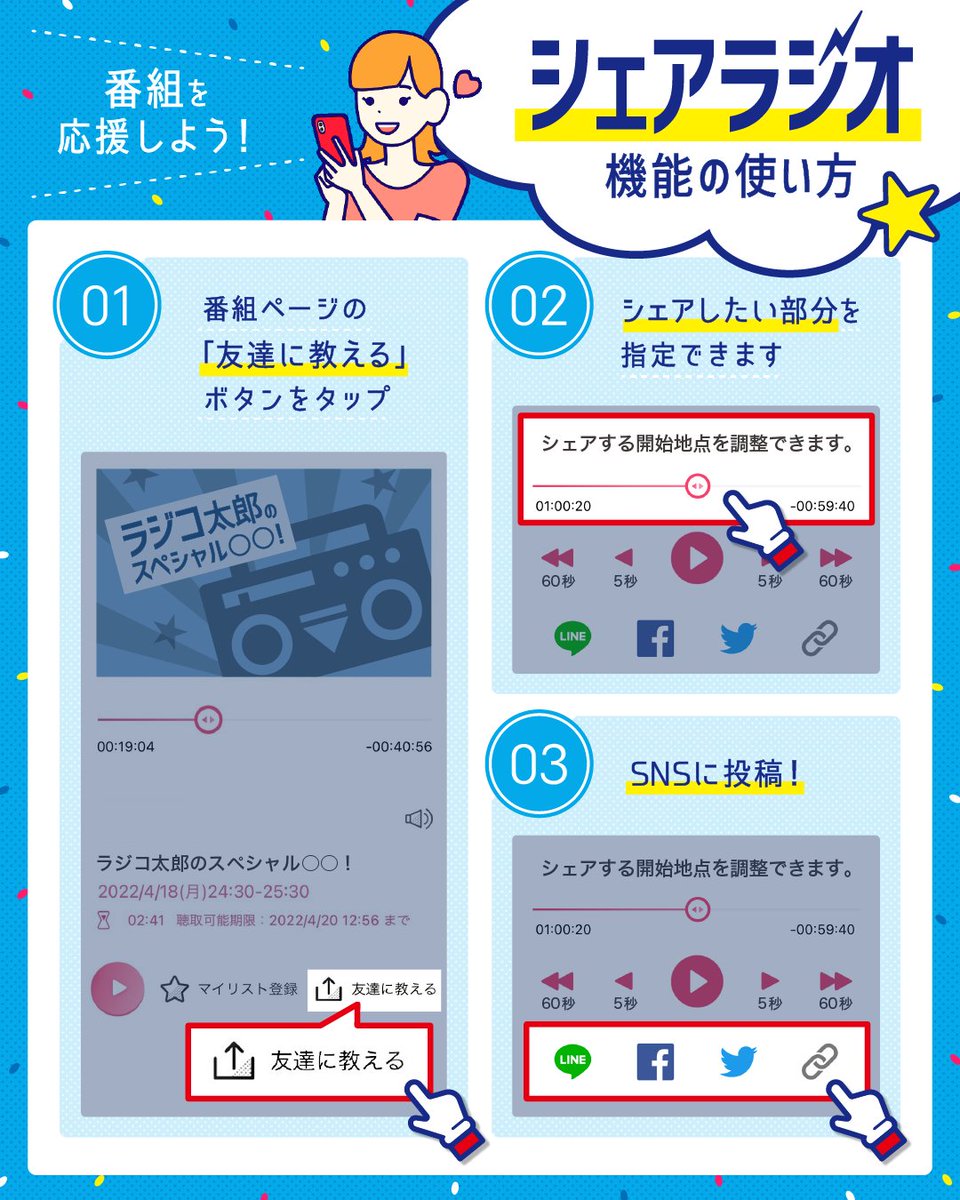 番組を応援しよう!

シェアラジオ
機能の使い方

01
番組ページの「友達に教える」ボタンをタップ

ラジコ太郎のスペシャル○○!

00:19:04
-00:40:56

ラジコ太郎のスペシャル○○!
2022/4/18(月)24:30-25:30
02:41 聴取可能期限:2022/4/20 12:56 まで

マイリスト登録
友達に教える

友達に教える

02
シェアしたい部分を指定できます

シェアする開始地点を調整できます。
01:00:20
-00:59:40
60秒
5秒
5秒
60秒
LINE

03
SNSに投稿!

シェアする開始地点を調整できます。
01:00:20
-00:59:40
60秒
5秒
5秒
60秒
LINE