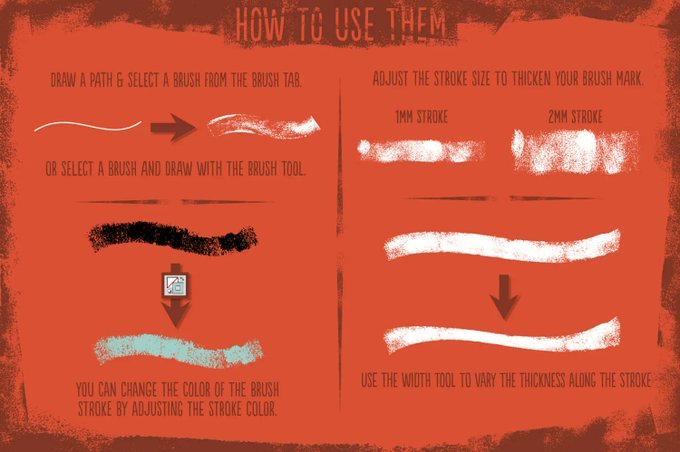 HOW TO USE THEM

DRAW A PATH & SELECT A BRUSH FROM THE BRUSH TAB.

OR SELECT A BRUSH AND DRAW WITH THE BRUSH TOOL.

YOU CAN CHANGE THE COLOR OF THE BRUSH STROKE BY ADJUSTING THE STROKE COLOR.

ADJUST THE STROKE SIZE TO THICKEN YOUR BRUSH MARK.

1MM STROKE

2MM STROKE

USE THE WIDTH TOOL TO VARY THE THICKNESS ALONG THE STROKE