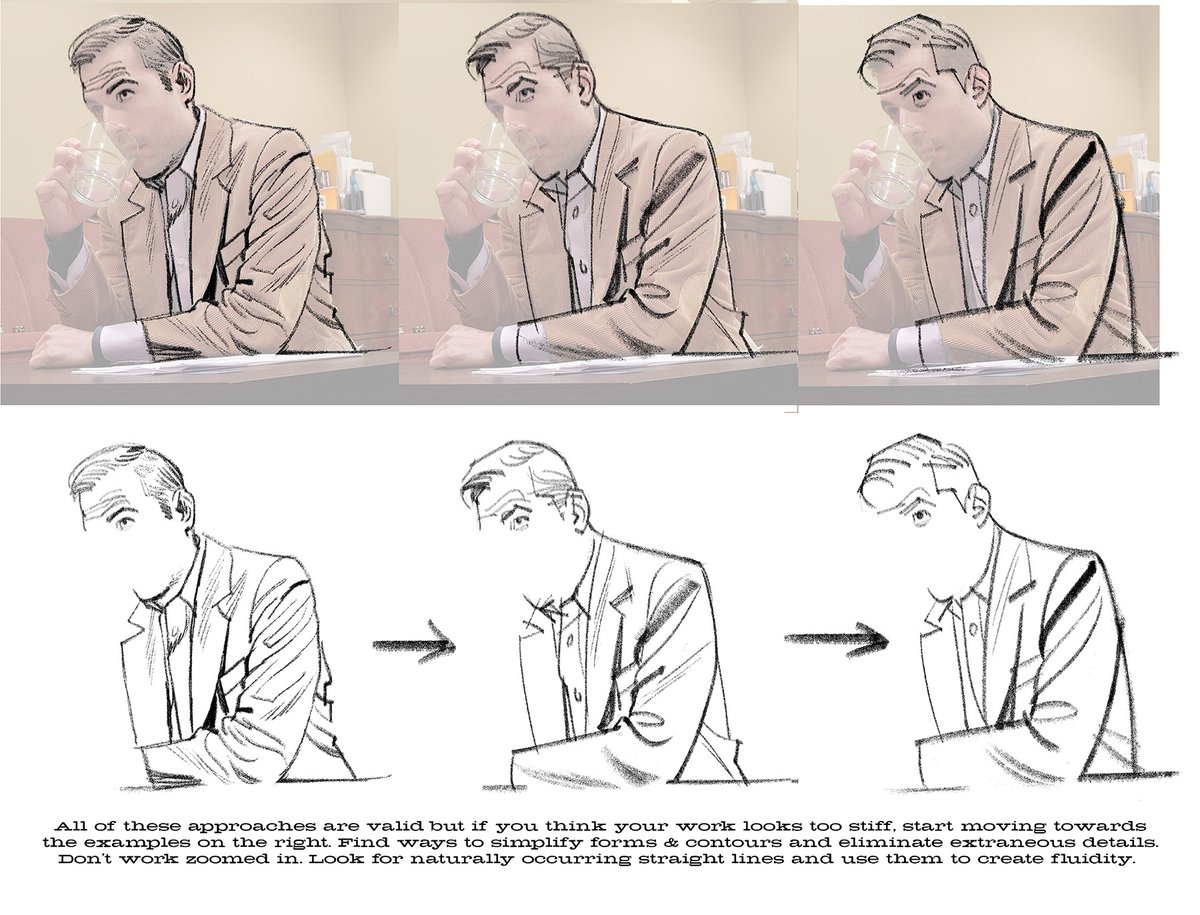 All of these approaches are valid but if you think your work looks too stiff, start moving towards the examples on the right. Find ways to simplify forms & contours and eliminate extraneous details. Don't work zoomed in. Look for naturally occurring straight lines and use them to create fluidity.