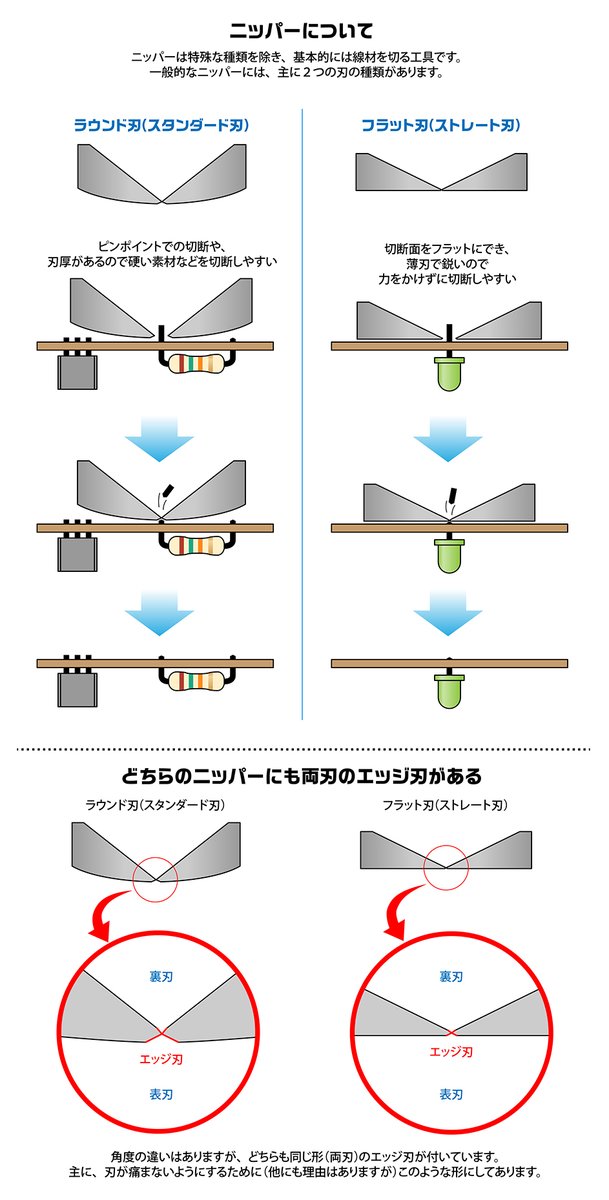 ニッパーについて

ニッパーは特殊な種類を除き、基本的には線材を切る工具です。
一般的なニッパーには、主に２つの刃の種類があります。

ラウンド刃(スタンダード刃)

ピンポイントでの切断や、
刃厚があるので硬い素材などを切断しやすい

フラット刃(ストレート刃)

切断面をフラットにでき、
薄刃で鋭いので
力をかけずに切断しやすい

どちらのニッパーにも両刃のエッジ刃がある

ラウンド刃(スタンダード刃)

裏刃
エッジ刃
表刃

フラット刃(ストレート刃)

裏刃
エッジ刃
表刃

角度の違いはありますが、どちらも同じ形(両刃)のエッジ刃が付いています。
主に、刃が痛まないようにするために(他にも理由はありますが)このような形にしてあります。