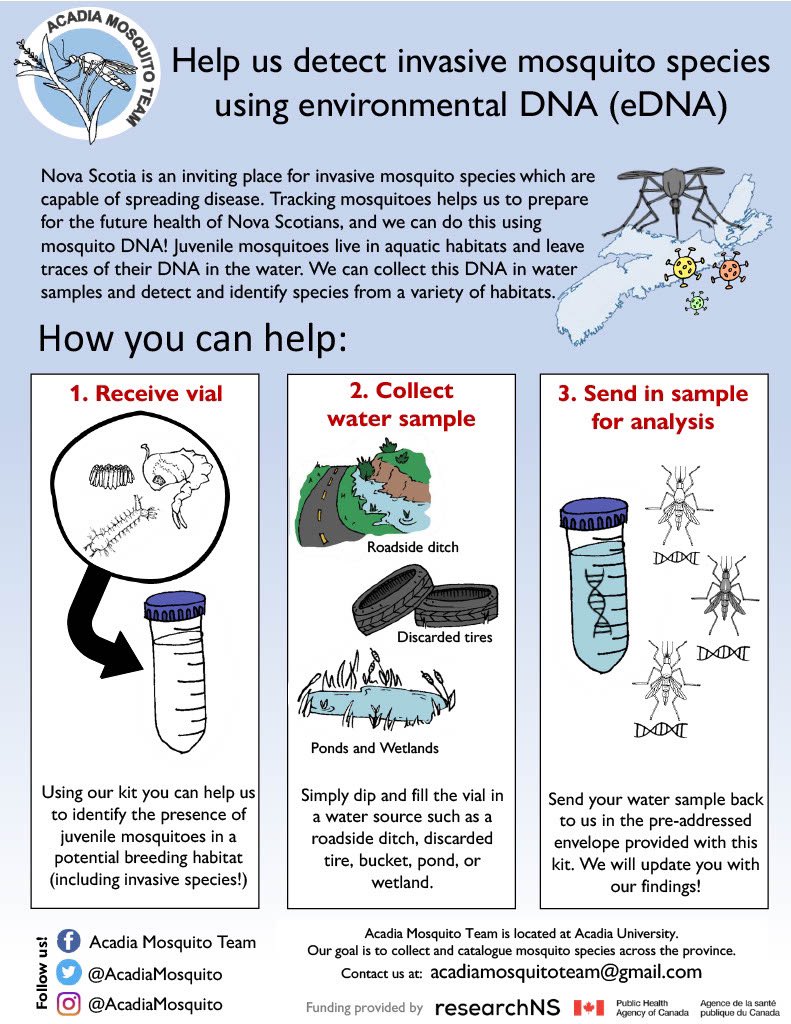 ACADIA MOSQUITO TEAM

Help us detect invasive mosquito species using environmental DNA (eDNA)

Nova Scotia is an inviting place for invasive mosquito species which are capable of spreading disease. Tracking mosquitoes helps us to prepare for the future health of Nova Scotians, and we can do this using mosquito DNA! Juvenile mosquitoes live in aquatic habitats and leave traces of their DNA in the water. We can collect this DNA in water samples and detect and identify species from a variety of habitats.

How you can help:

1. Receive vial

Using our kit you can help us to identify the presence of juvenile mosquitoes in a potential breeding habitat (including invasive species!)

2. Collect water sample

Roadside ditch

Discarded tires

Ponds and Wetlands

Simply dip and fill the vial in a water source such as a roadside ditch, discarded tire, bucket, pond, or wetland.

3. Send in sample for analysis

Send your water sample back to us in the pre-addressed envelope provided with this kit. We will update you with our findings!

Follow us!
Acadia Mosquito Team
@AcadiaMosquito
@AcadiaMosquito

Acadia Mosquito Team is located at Acadia University.
Our goal is to collect and catalogue mosquito species across the province.
Contact us at: acadiamosquitoteam@gmail.com

Funding provided by researchNS Public Health Agency of Canada Agence de la santé publique du Canada