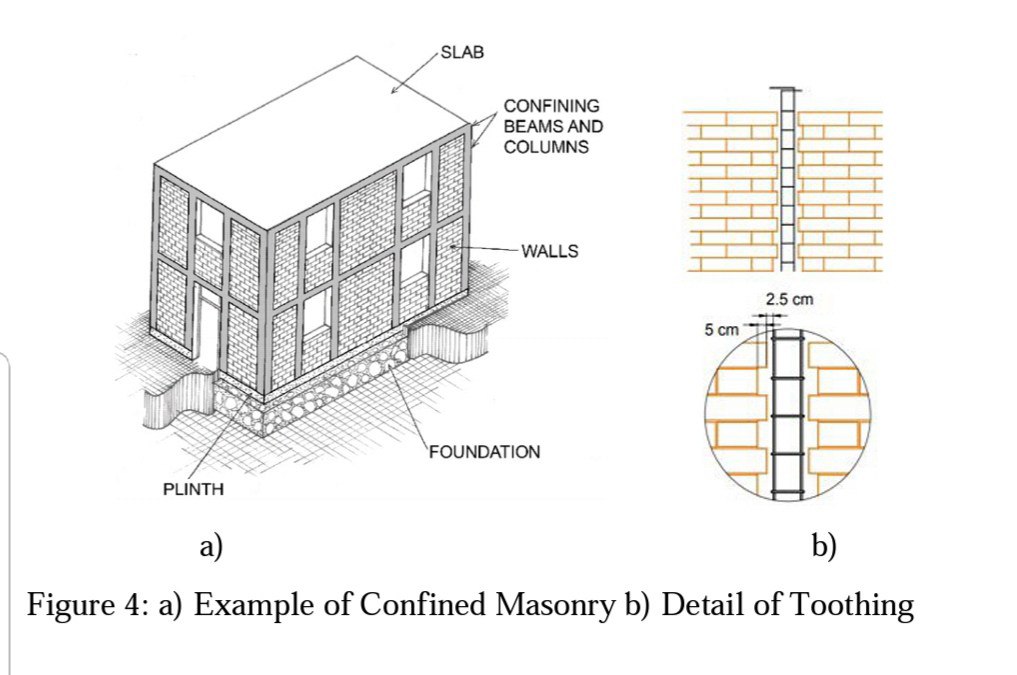 SLAB

CONFINING BEAMS AND COLUMNS

WALLS

FOUNDATION

PLINTH

2.5 cm

5 cm

a)

b)

Figure 4: a) Example of Confined Masonry b) Detail of Toothing