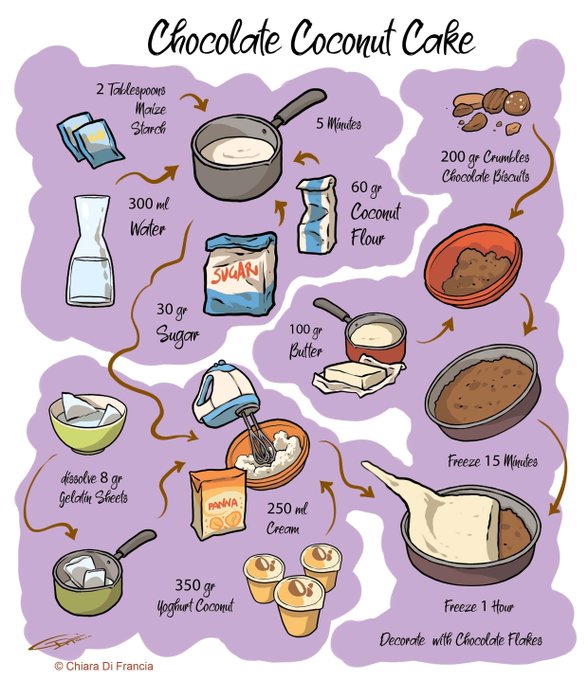 Chocolate Coconut Cake

2 Tablespoons Maize Starch

5 Minutes

300 ml Water

60 gr Coconut Flour

SUGAR

30 gr Sugar

200 gr Crumbles Chocolate Biscuits

100 gr Butter

Freeze 15 Minutes

dissolve 8 gr Gelatin Sheets

PANNA

250 ml Cream

350 gr Yoghurt Coconut

Freeze 1 Hour

Decorate with Chocolate Flakes

© Chiara Di Francia