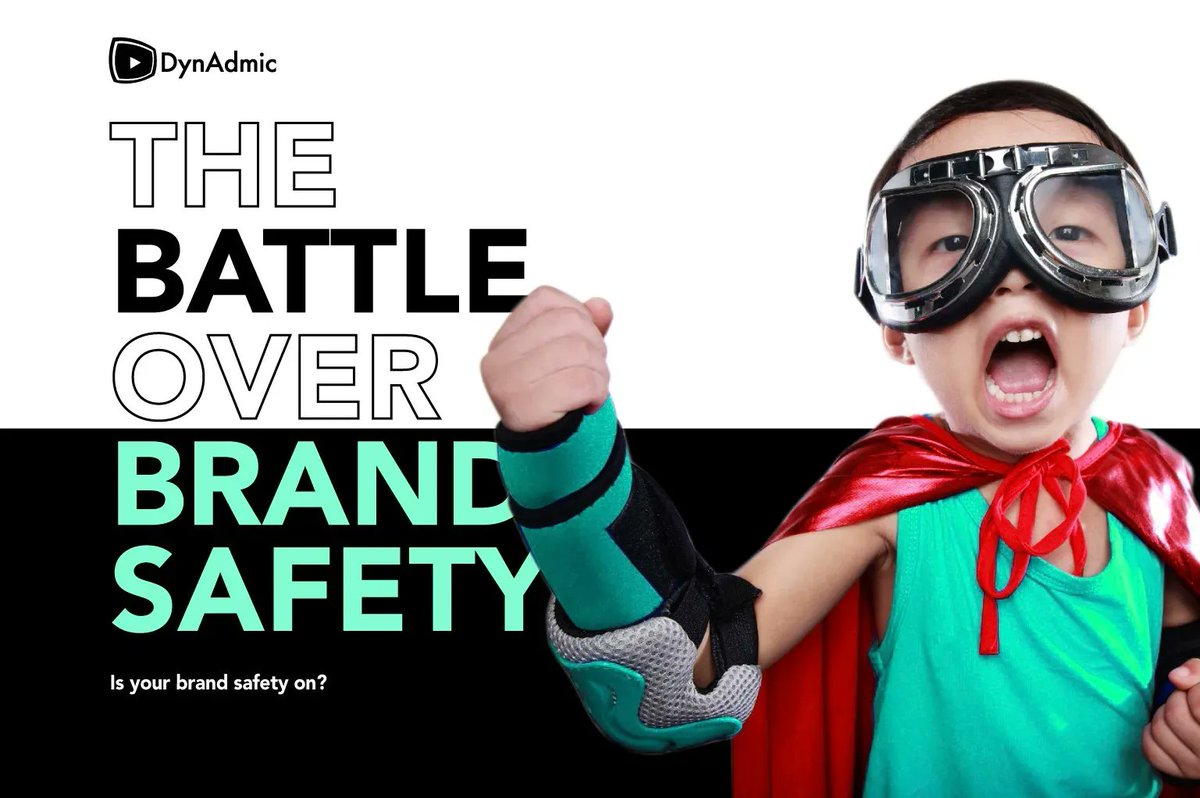 DynAdmic

THE BATTLE OVER BRAND SAFETY

Is your brand safety on?