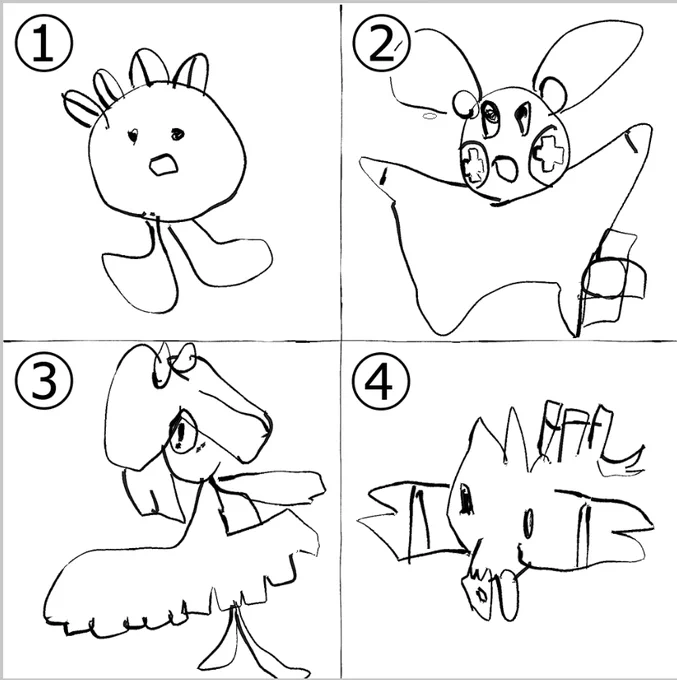 ①

②

③

④