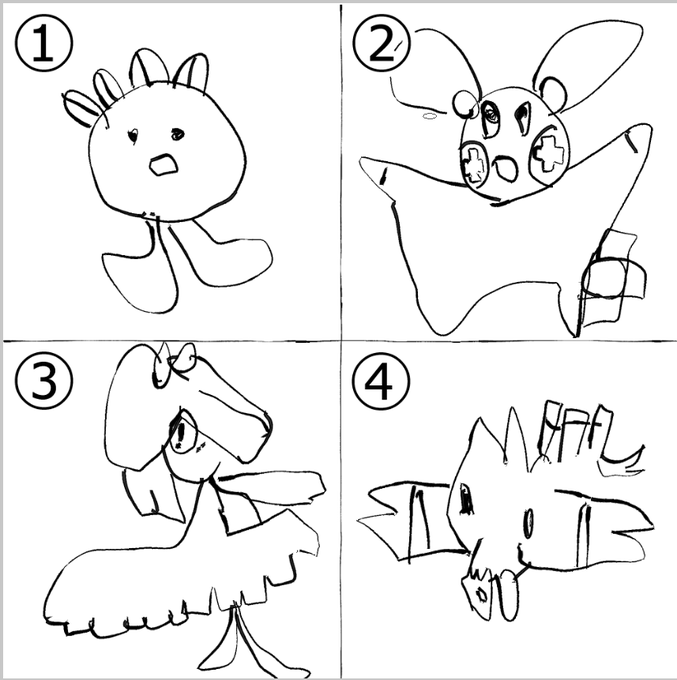 ①
②
③
④