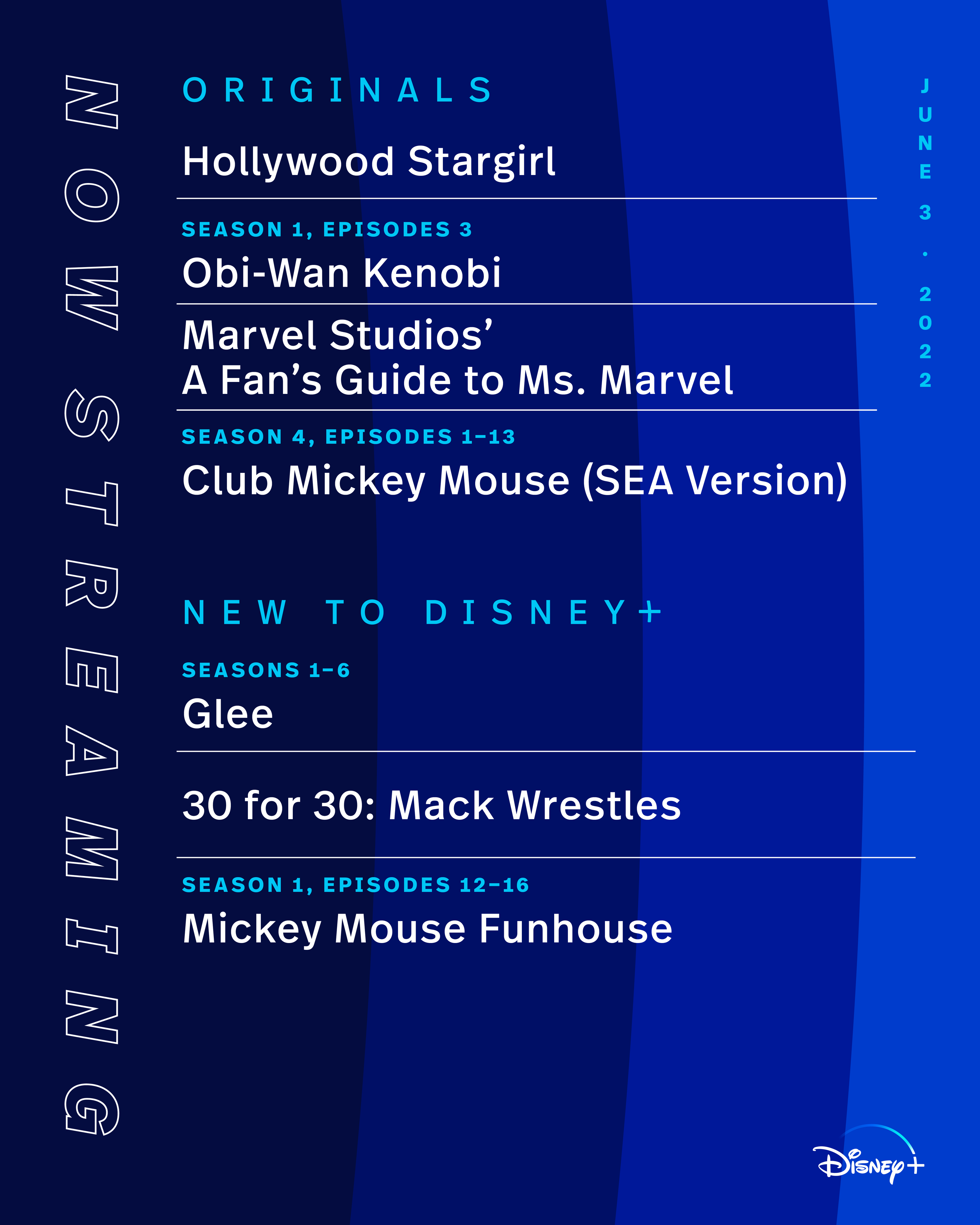 NOW STREAMING

ORIGINALS

Hollywood Stargirl

SEASON 1, EPISODES 3

Obi-Wan Kenobi

Marvel Studios'
A Fan's Guide to Ms. Marvel

SEASON 4, EPISODES 1-13

Club Mickey Mouse (SEA Version)

NEW TO DISNEY+

SEASONS 1-6

Glee

30 for 30: Mack Wrestles

SEASON 1, EPISODES 12-16

Mickey Mouse Funhouse

JUNE 3 . 2022

Disney+