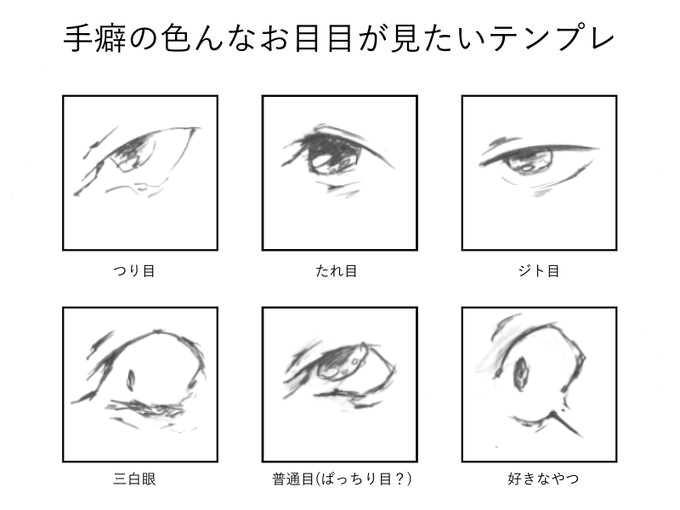 手癖の色んなお目目が見たいテンプレ

つり目

たれ目

ジト目

三白眼

普通目(ぱっちり目？)

好きなやつ