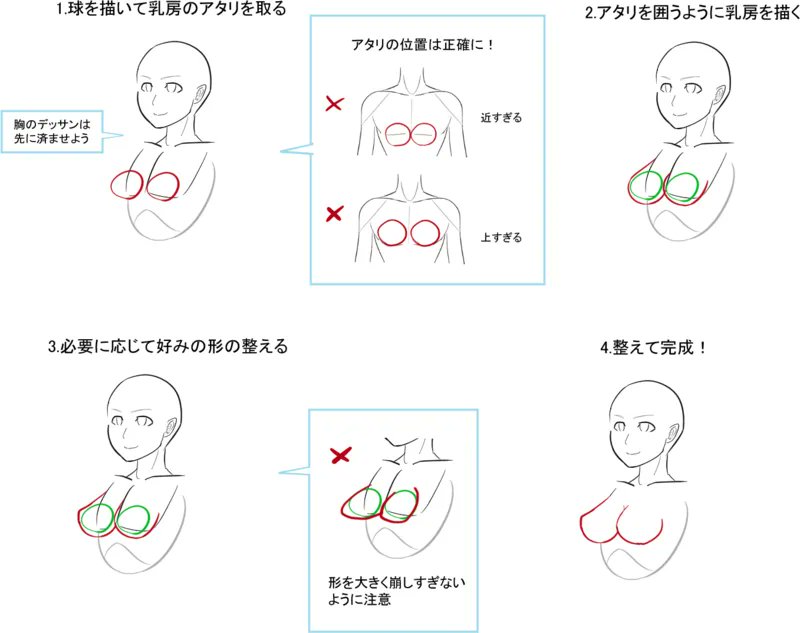 1.球を描いて乳房のアタリを取る

胸のデッサンは先に済ませよう

アタリの位置は正確に！

×

近すぎる

×

上すぎる

2.アタリを囲うように乳房を描く

3.必要に応じて好みの形の整える

×

形を大きく崩しすぎないように注意

4.整えて完成！