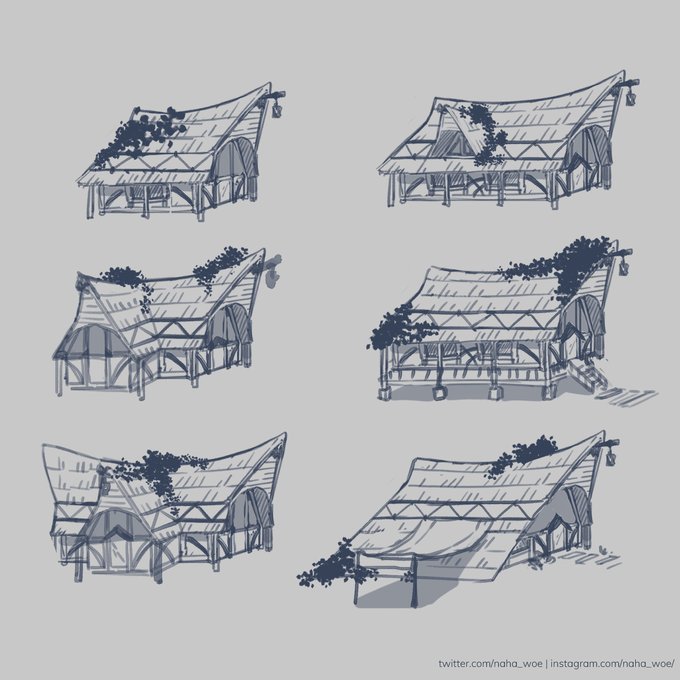 twitter.com/naha_woe | instagram.com/naha_woe/