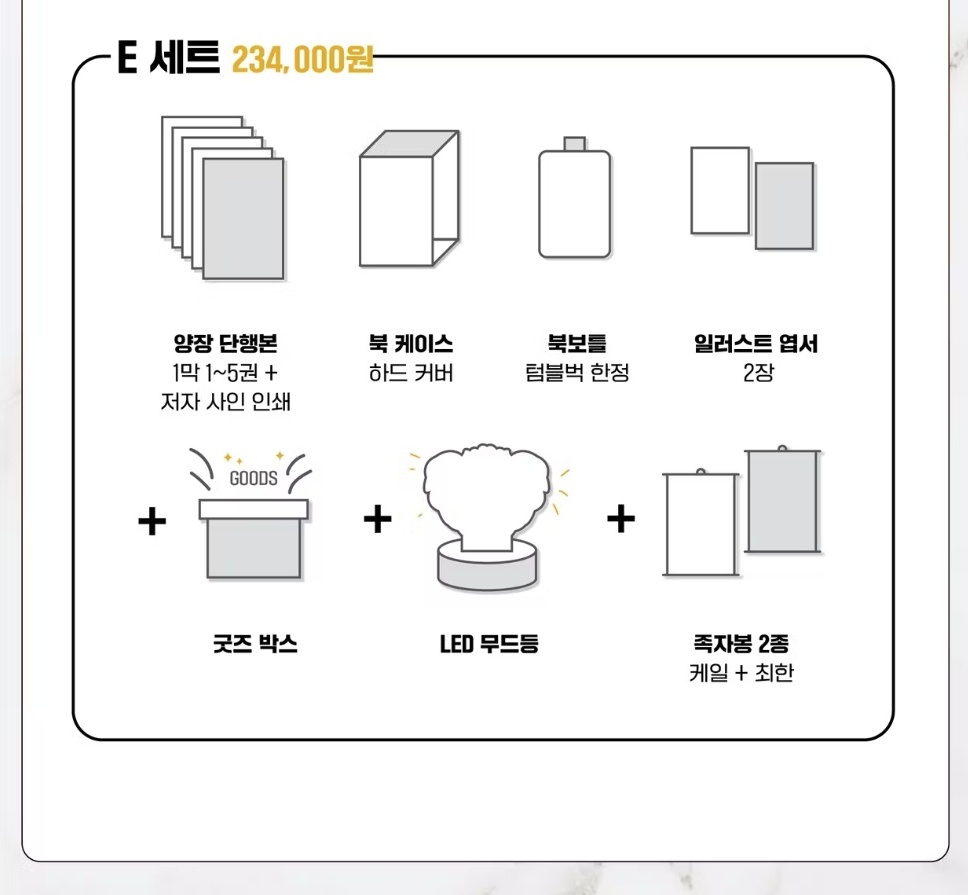 E 세트 234,000원

양장 단행본
1막 1~5권 +
저자 사인 인쇄

북 케이스
하드 커버

북보틀
텀블벅 한정

일러스트 엽서
2장

+ GOODS

굿즈 박스

+

LED 무드등

+

족자봉 2종
케일 + 최한