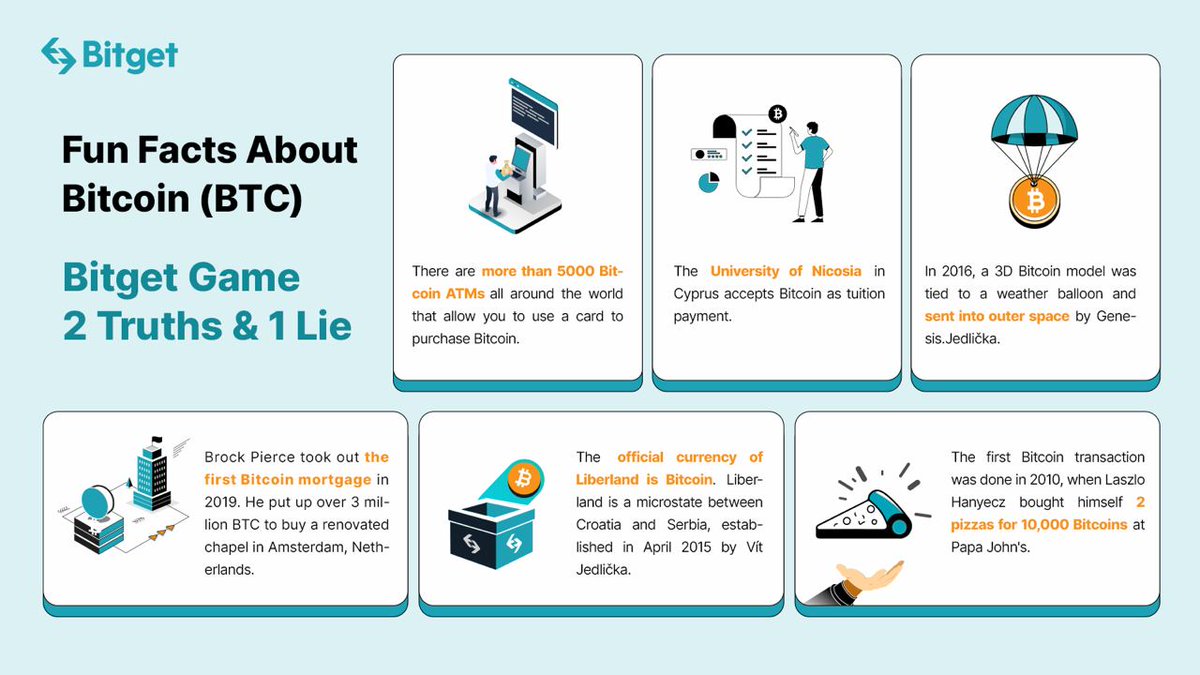 Bitget

Fun Facts About Bitcoin (BTC)

Bitget Game 2 Truths & 1 Lie

There are more than 5000 Bitcoin ATMs all around the world that allow you to use a card to purchase Bitcoin.

The University of Nicosia in Cyprus accepts Bitcoin as tuition payment.

In 2016, a 3D Bitcoin model was tied to a weather balloon and sent into outer space by Genesis.Jedlička.

Brock Pierce took out the first Bitcoin mortgage in 2019. He put up over 3 million BTC to buy a renovated chapel in Amsterdam, Netherlands.

The official currency of Liberland is Bitcoin. Liberland is a microstate between Croatia and Serbia, established in April 2015 by Vít Jedlička.

The first Bitcoin transaction was done in 2010, when Laszlo Hanyecz bought himself 2 pizzas for 10,000 Bitcoins at Papa John's.