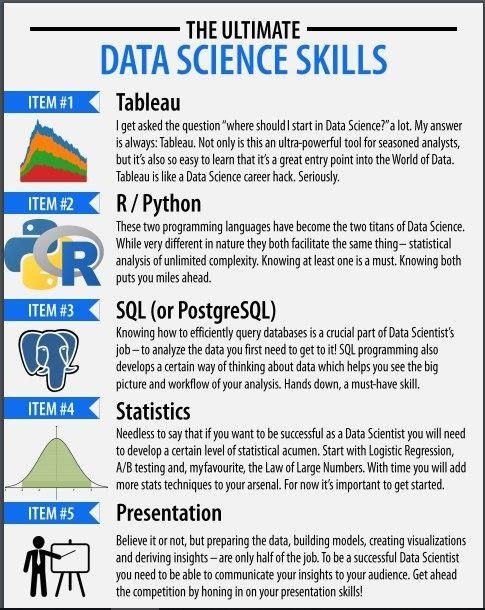 THE ULTIMATE
DATA SCIENCE SKILLS

ITEM #1
Tableau
I get asked the question "where should I start in Data Science?" a lot. My answer is always: Tableau. Not only is this an ultra-powerful tool for seasoned analysts, but it's also so easy to learn that it's a great entry point into the World of Data. Tableau is like a Data Science career hack. Seriously.

ITEM #2
R / Python
These two programming languages have become the two titans of Data Science. While very different in nature they both facilitate the same thing – statistical analysis of unlimited complexity. Knowing at least one is a must. Knowing both puts you miles ahead.

ITEM #3
SQL (or PostgreSQL)
Knowing how to efficiently query databases is a crucial part of Data Scientist's job – to analyze the data you first need to get to it! SQL programming also develops a certain way of thinking about data which helps you see the big picture and workflow of your analysis. Hands down, a must-have skill.

ITEM #4
Statistics
Needless to say that if you want to be successful as a Data Scientist you will need to develop a certain level of statistical acumen. Start with Logistic Regression, A/B testing and, myfavourite, the Law of Large Numbers. With time you will add more stats techniques to your arsenal. For now it's important to get started.

ITEM #5
Presentation
Believe it or not, but preparing the data, building models, creating visualizations and deriving insights – are only half of the job. To be a successful Data Scientist you need to be able to communicate your insights to your audience. Get ahead the competition by honing in on your presentation skills!