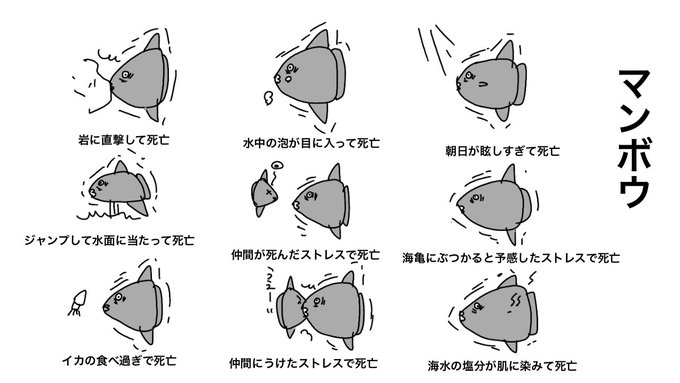 マンボウ

岩に直撃して死亡

水中の泡が目に入って死亡

朝日が眩しすぎて死亡

ジャンプして水面に当たって死亡

仲間が死んだストレスで死亡

海亀にぶつかると予感したストレスで死亡

イカの食べ過ぎで死亡

仲間にうけたストレスで死亡

海水の塩分が肌に染みて死亡