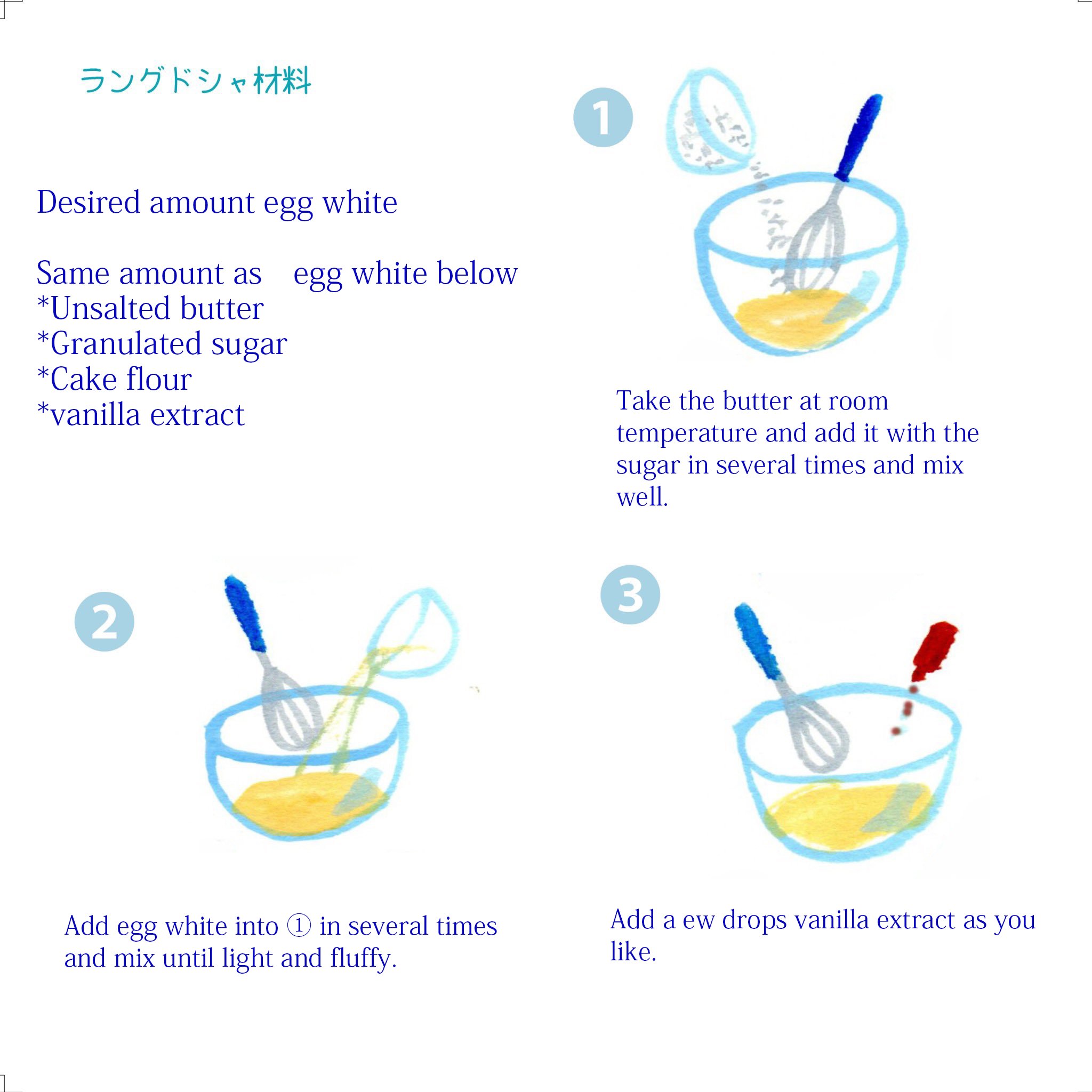 ラングドシャ材料

Desired amount egg white

Same amount as egg white below
*Unsalted butter
*Granulated sugar
*Cake flour
*vanilla extract

1

Take the butter at room temperature and add it with the sugar in several times and mix well.

2

Add egg white into ① in several times and mix until light and fluffy.

3

Add a ew drops vanilla extract as you like.