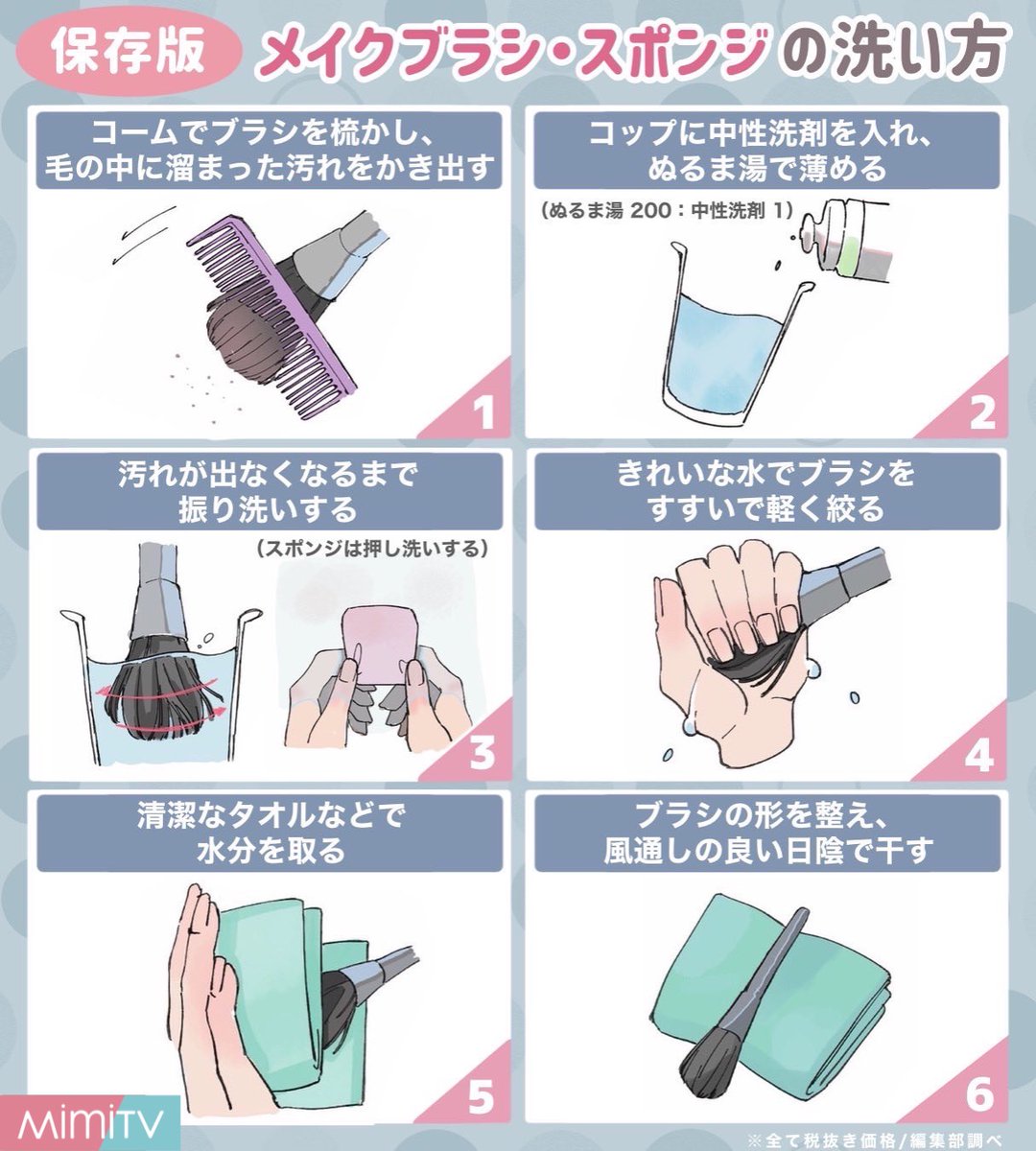 保存版 メイクブラシ・スポンジの洗い方

コームでブラシを梳かし、毛の中に溜まった汚れをかき出す

1

コップに中性洗剤を入れ、ぬるま湯で薄める

（ぬるま湯 200：中性洗剤 1）

2

汚れが出なくなるまで振り洗いする

（スポンジは押し洗いする）

3

きれいな水でブラシをすすいで軽く絞る

4

清潔なタオルなどで水分を取る

5

ブラシの形を整え、風通しの良い日陰で干す

6

MimiTV

※全て税抜き価格/編集部調べ