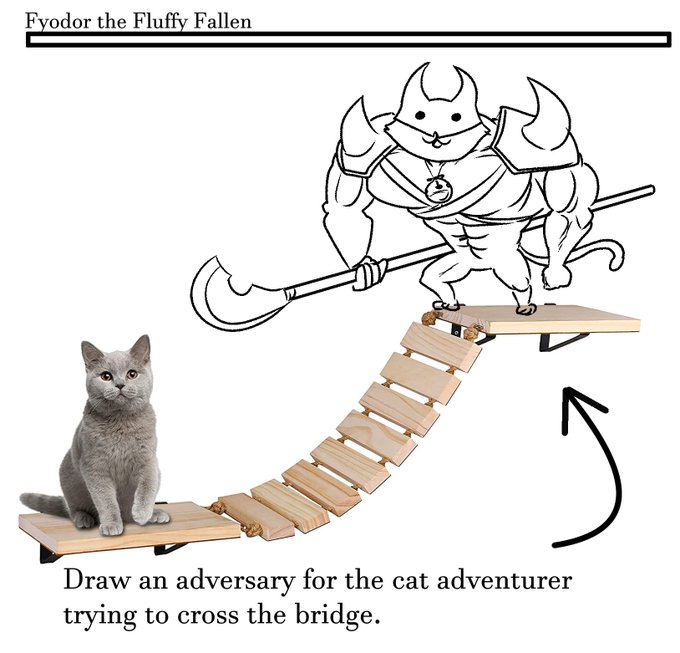 Fyodor the Fluffy Fallen

Draw an adversary for the cat adventurer trying to cross the bridge.