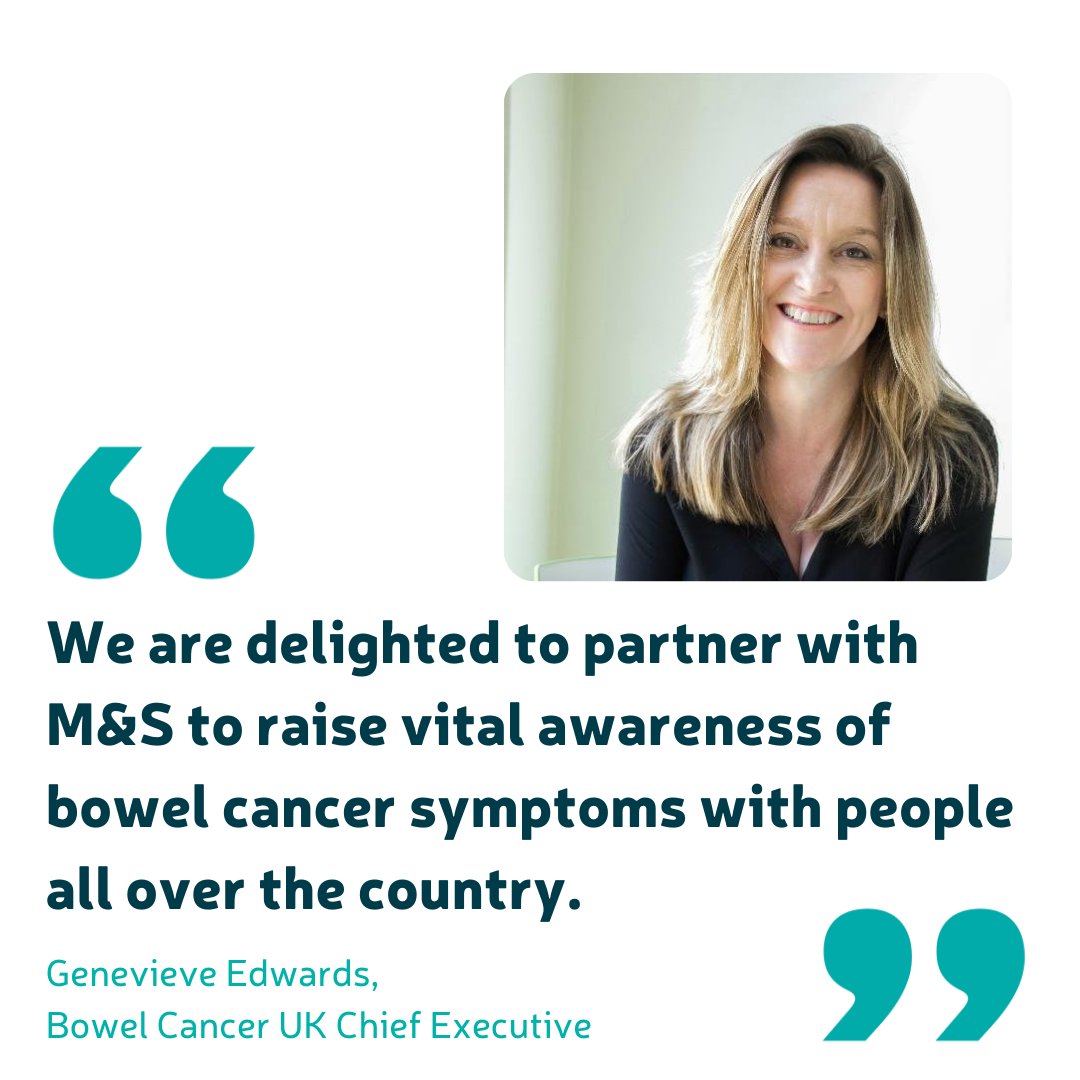 “

We are delighted to partner with M&S to raise vital awareness of bowel cancer symptoms with people all over the country.

”

Genevieve Edwards,
Bowel Cancer UK Chief Executive