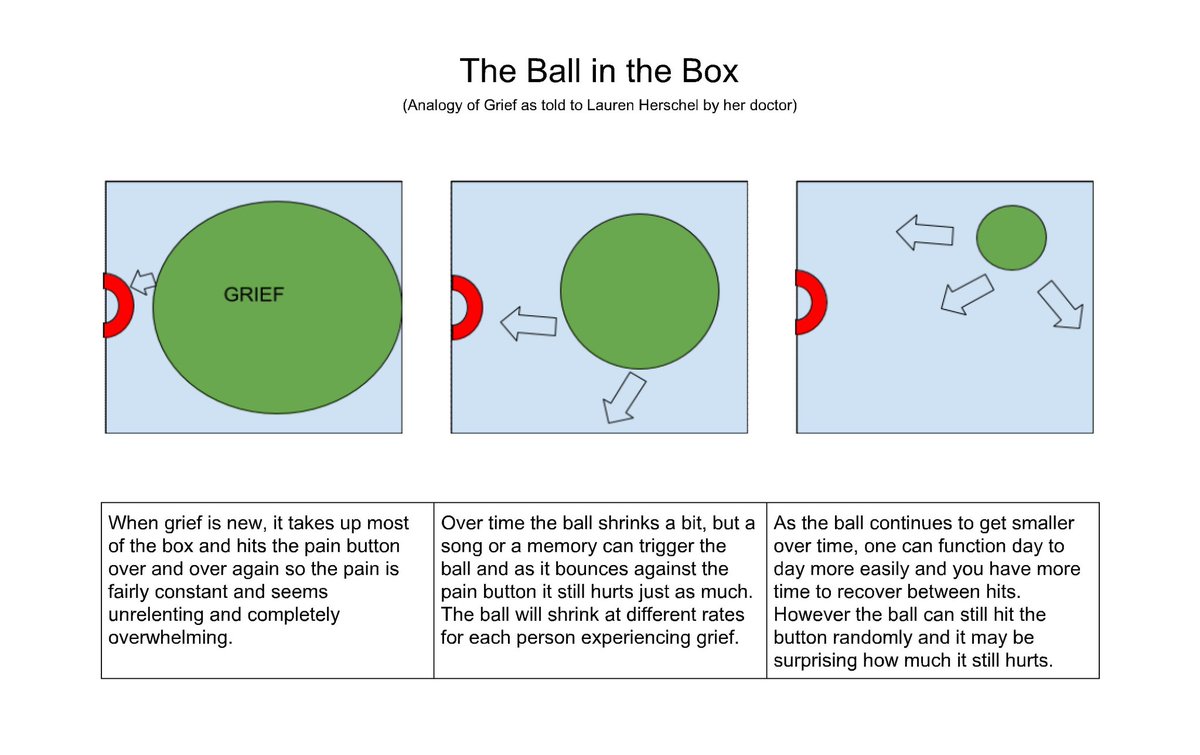 The Ball in the Box

(Analogy of Grief as told to Lauren Herschel by her doctor)

GRIEF

| When grief is new, it takes up most of the box and hits the pain button over and over again so the pain is fairly constant and seems unrelenting and completely overwhelming. | Over time the ball shrinks a bit, but a song or a memory can trigger the ball and as it bounces against the pain button it still hurts just as much. The ball will shrink at different rates for each person experiencing grief. | As the ball continues to get smaller over time, one can function day to day more easily and you have more time to recover between hits. However the ball can still hit the button randomly and it may be surprising how much it still hurts. |
|---|---|---|