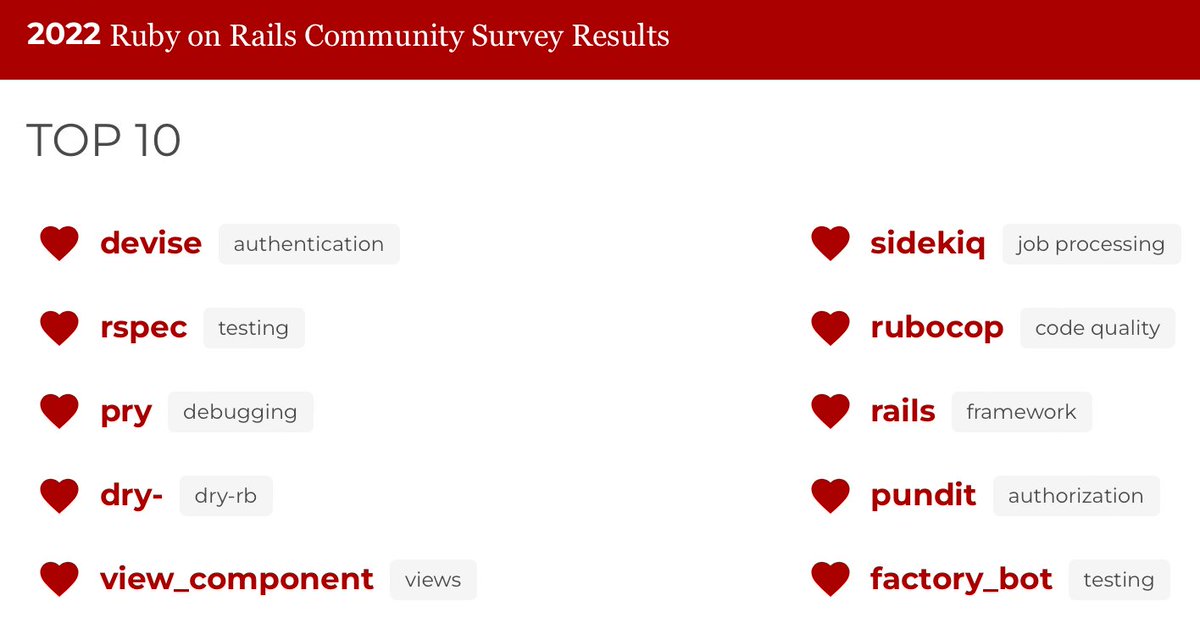 2022 Ruby on Rails Community Survey Results

TOP 10

devise authentication

rspec testing

pry debugging

dry- dry-rb

view_component views

sidekiq job processing

rubocop code quality

rails framework

pundit authorization

factory_bot testing