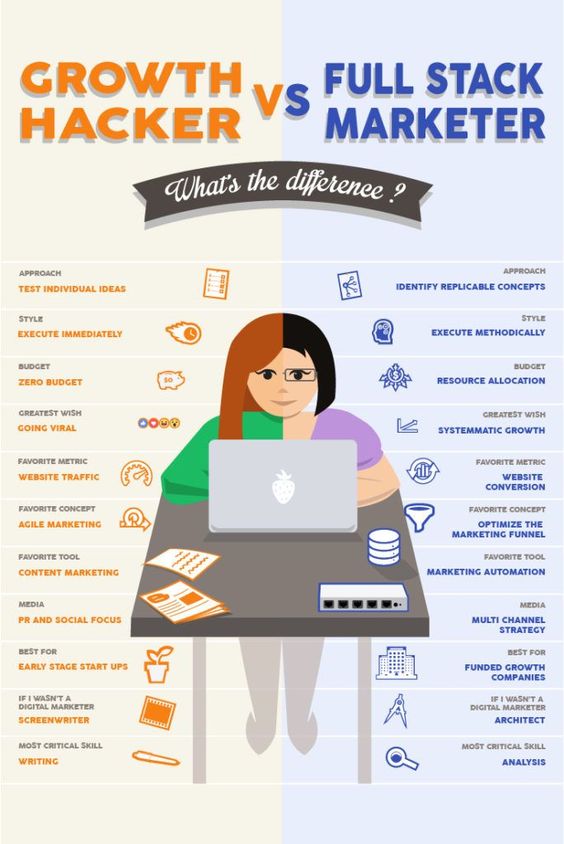 GROWTH HACKER VS FULL STACK MARKETER

What's the difference ?

APPROACH
TEST INDIVIDUAL IDEAS

STYLE
EXECUTE IMMEDIATELY

BUDGET
ZERO BUDGET

GREATEST WISH
GOING VIRAL

FAVORITE METRIC
WEBSITE TRAFFIC

FAVORITE CONCEPT
AGILE MARKETING

FAVORITE TOOL
CONTENT MARKETING

MEDIA
PR AND SOCIAL FOCUS

BEST FOR
EARLY STAGE START UPS

IF I WASN'T A DIGITAL MARKETER
SCREENWRITER

MOST CRITICAL SKILL
WRITING

APPROACH
IDENTIFY REPLICABLE CONCEPTS

STYLE
EXECUTE METHODICALLY

BUDGET
RESOURCE ALLOCATION

GREATEST WISH
SYSTEMMATIC GROWTH

FAVORITE METRIC
WEBSITE CONVERSION

FAVORITE CONCEPT
OPTIMIZE THE MARKETING FUNNEL

FAVORITE TOOL
MARKETING AUTOMATION

MEDIA
MULTI CHANNEL STRATEGY

BEST FOR
FUNDED GROWTH COMPANIES

IF I WASN'T A DIGITAL MARKETER
ARCHITECT

MOST CRITICAL SKILL
ANALYSIS