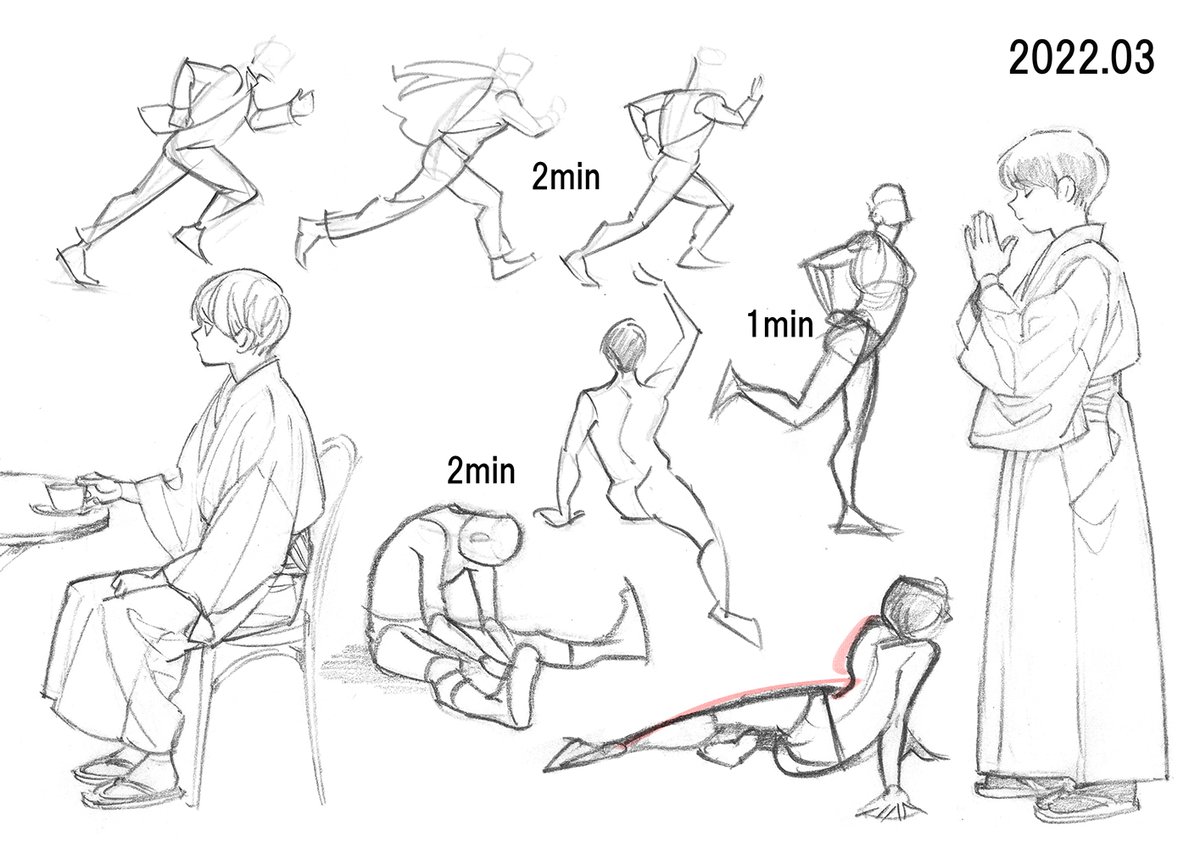 2022.03

2min

1min

2min