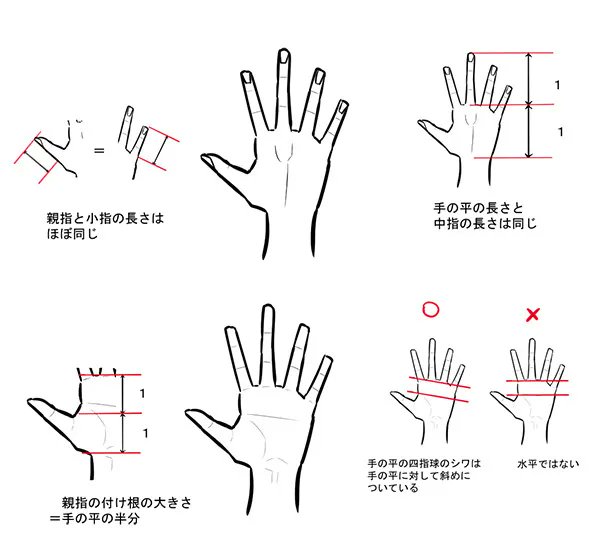 =

親指と小指の長さは
ほぼ同じ

1

1

手の平の長さと
中指の長さは同じ

1

1

親指の付け根の大きさ
＝手の平の半分

○

×

手の平の四指球のシワは
手の平に対して斜めに
ついている

水平ではない