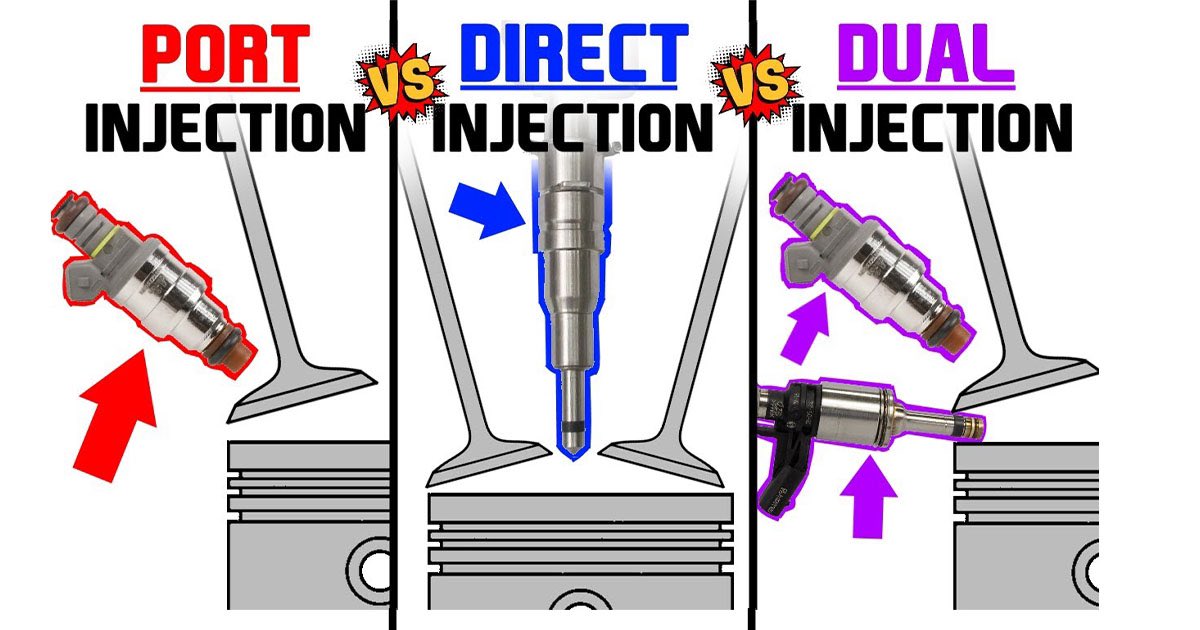 PORT INJECTION

VS

DIRECT INJECTION

VS

DUAL INJECTION