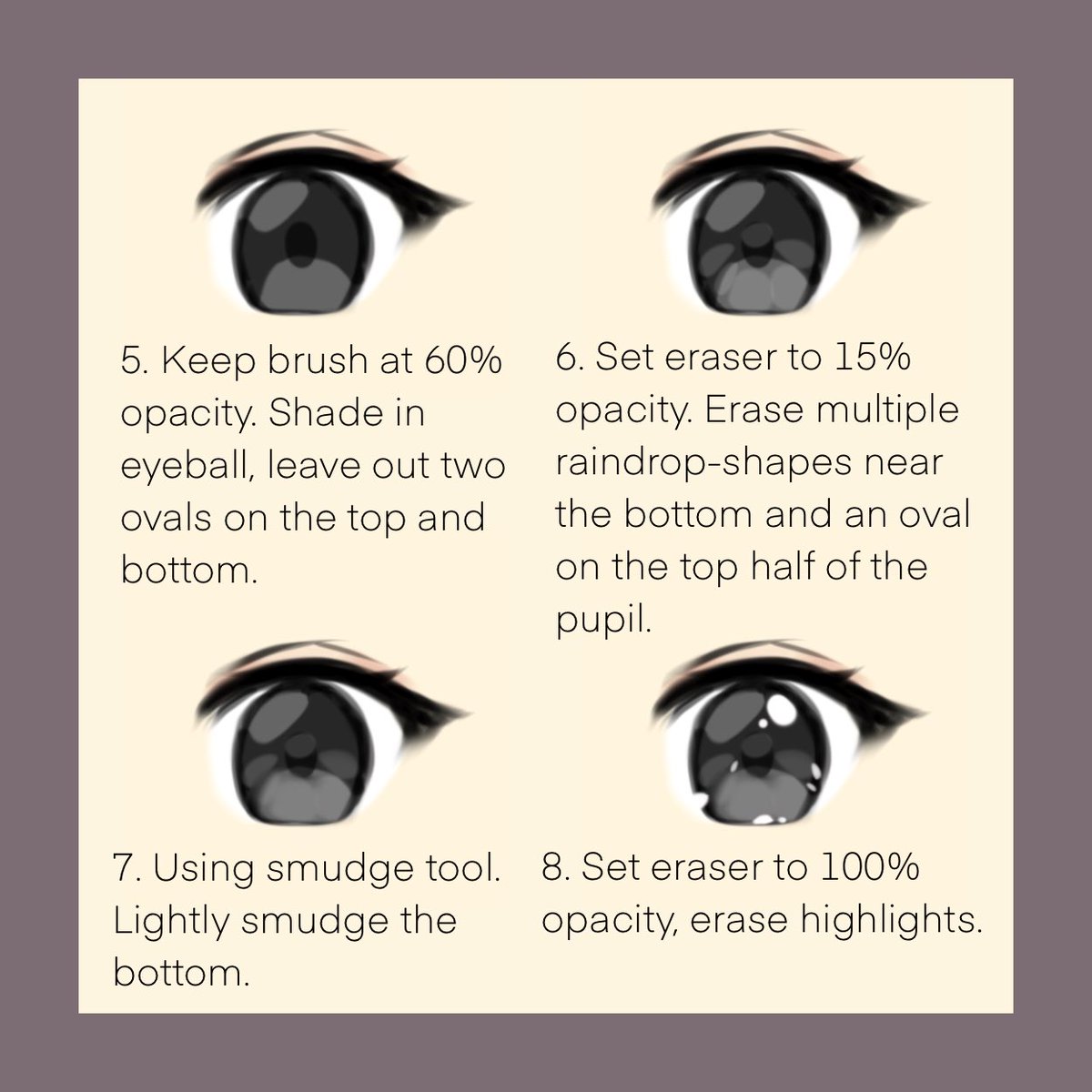 5. Keep brush at 60% opacity. Shade in eyeball, leave out two ovals on the top and bottom.

6. Set eraser to 15% opacity. Erase multiple raindrop-shapes near the bottom and an oval on the top half of the pupil.

7. Using smudge tool. Lightly smudge the bottom.

8. Set eraser to 100% opacity, erase highlights.