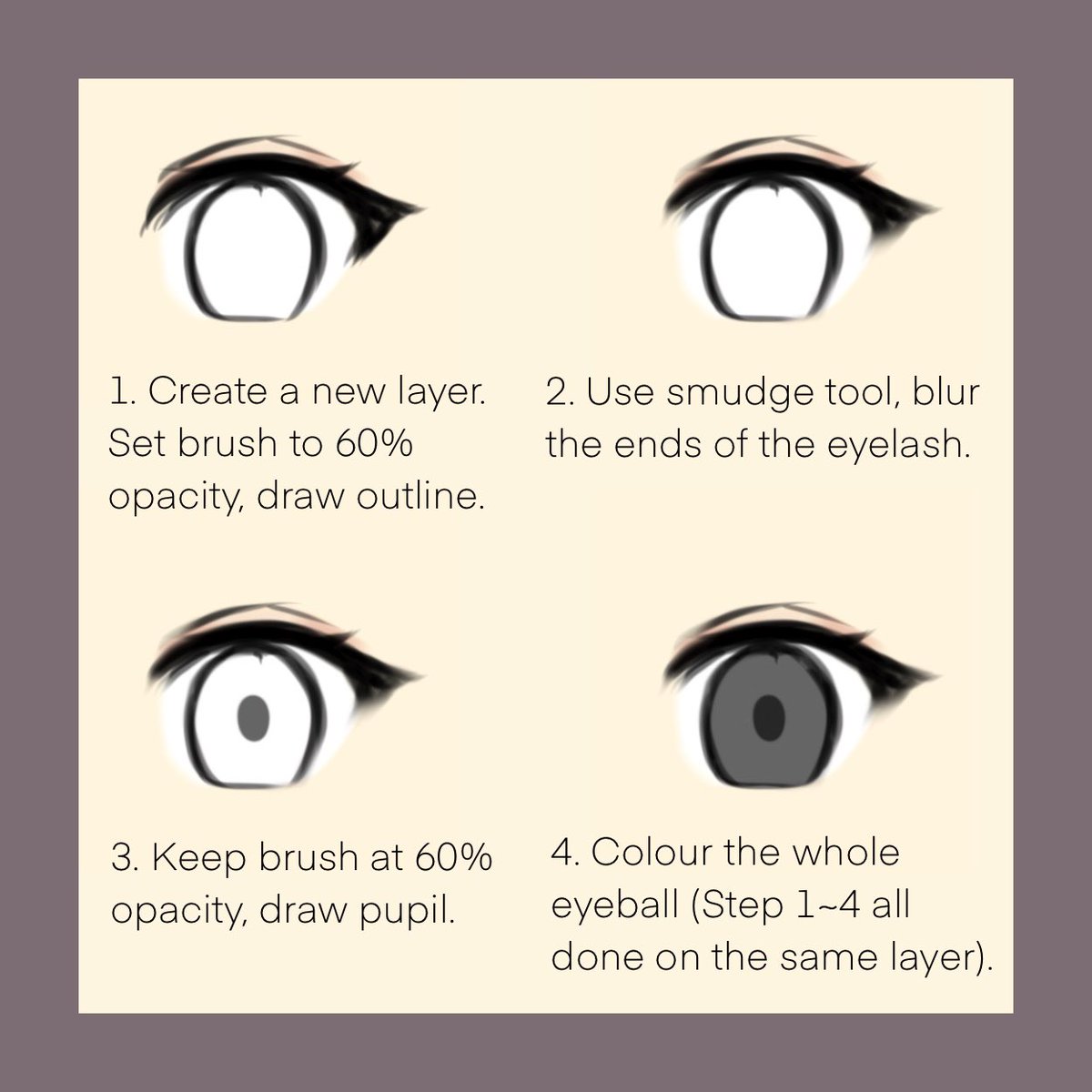 1. Create a new layer. Set brush to 60% opacity, draw outline.

2. Use smudge tool, blur the ends of the eyelash.

3. Keep brush at 60% opacity, draw pupil.

4. Colour the whole eyeball (Step 1~4 all done on the same layer).