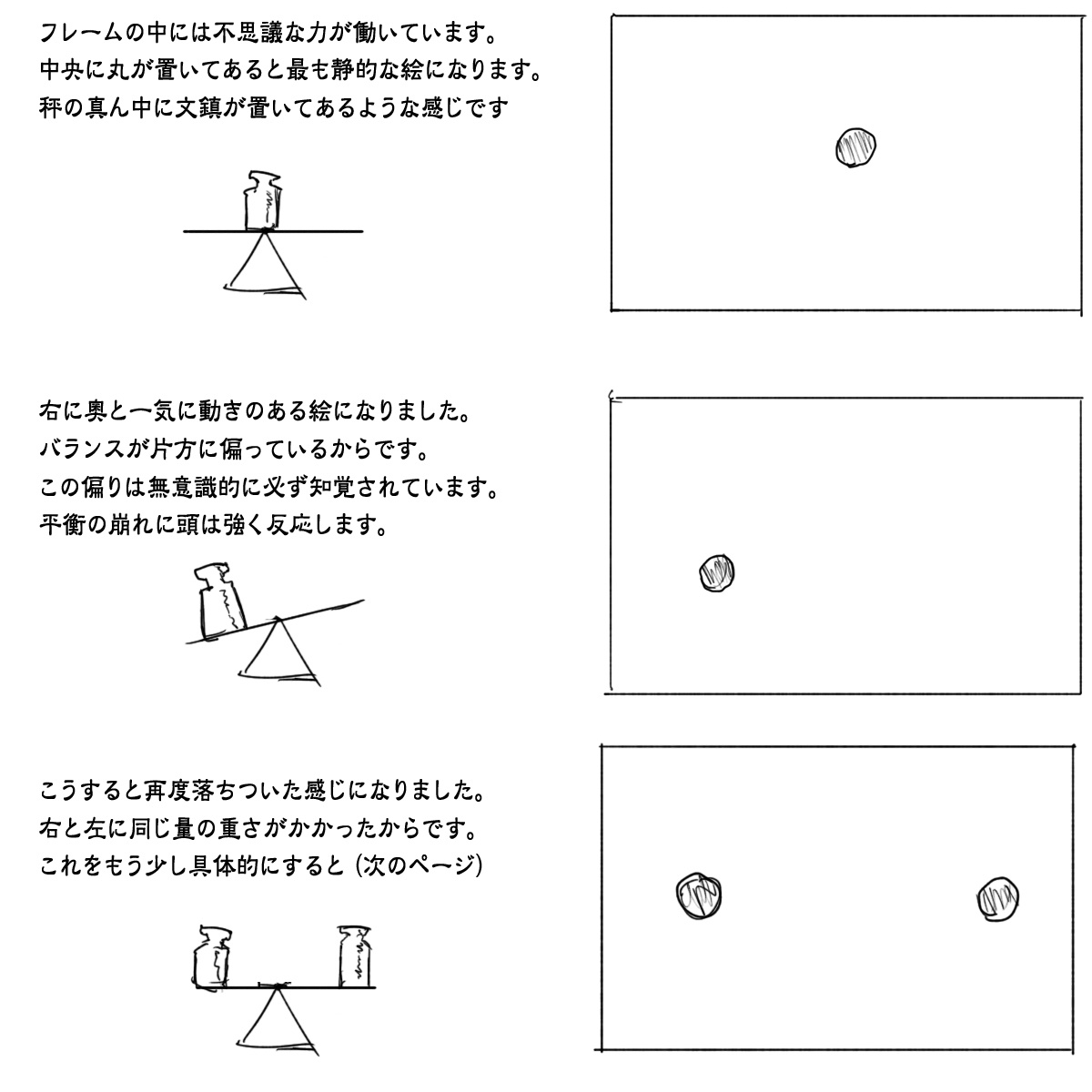 フレームの中には不思議な力が働いています。
中央に丸が置いてあると最も静的な絵になります。
秤の真ん中に文鎮が置いてあるような感じです

右に奥と一気に動きのある絵になりました。
バランスが片方に偏っているからです。
この偏りは無意識的に必ず知覚されています。
平衡の崩れに頭は強く反応します。

こうすると再度落ちついた感じになりました。
右と左に同じ量の重さがかかったからです。
これをもう少し具体的にすると (次のページ)