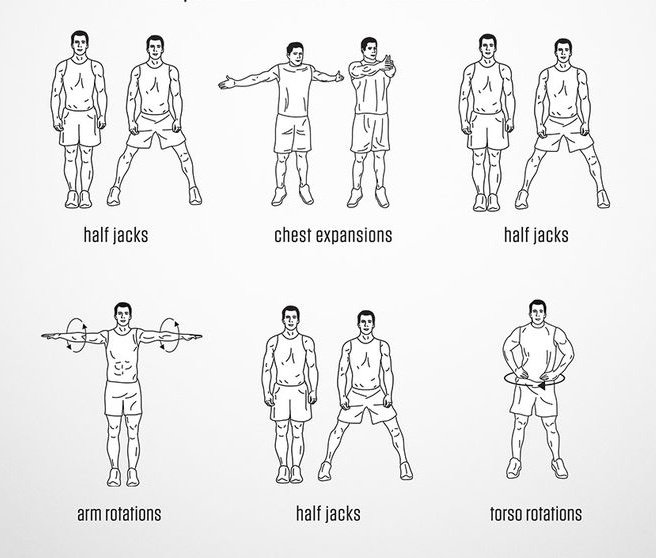 half jacks

chest expansions

half jacks

arm rotations

half jacks

torso rotations