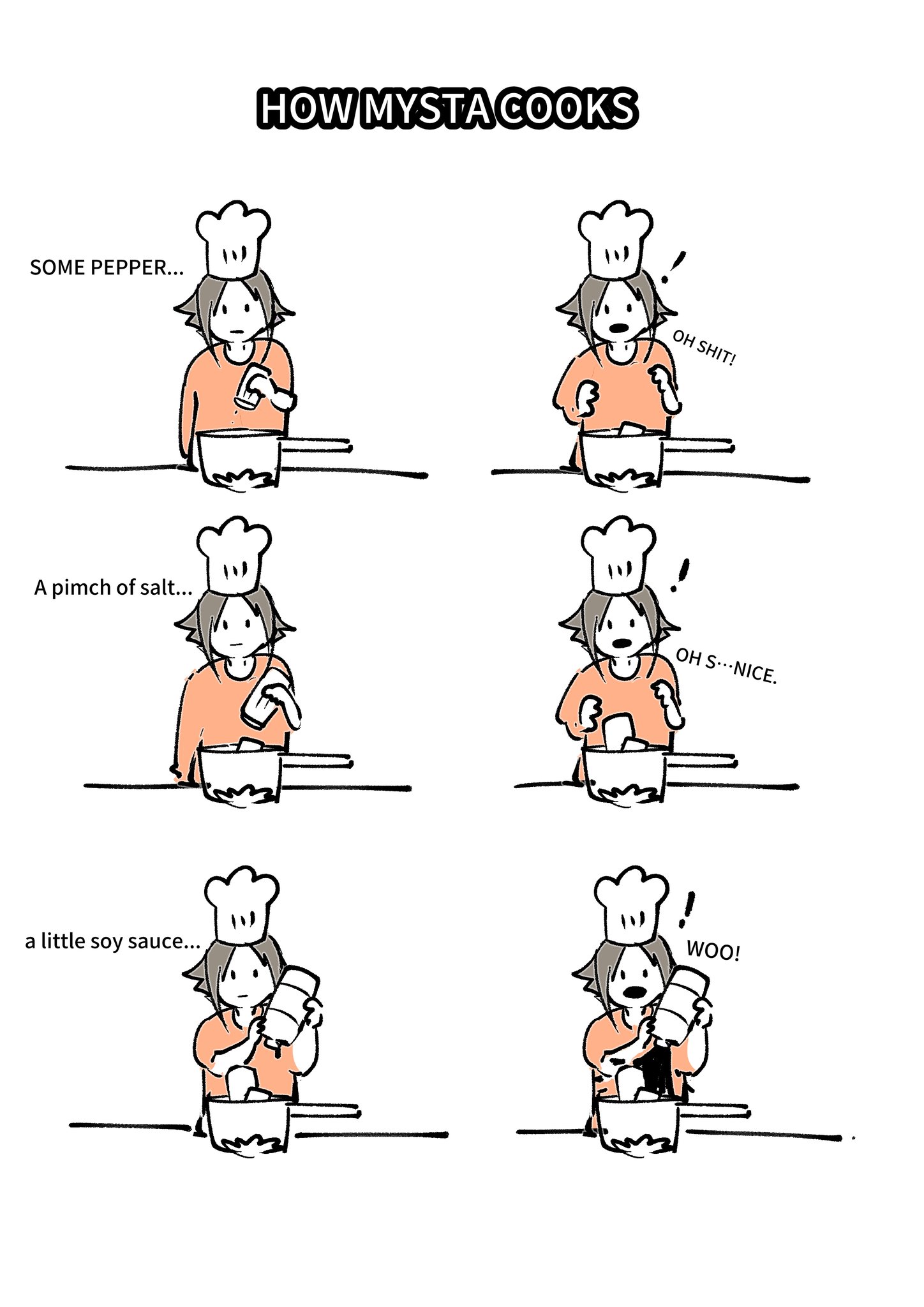 HOW MYSTA COOKS

SOME PEPPER...

!

OH SHIT!

A pimch of salt...

!

OH S···NICE.

a little soy sauce...

!

WOO!