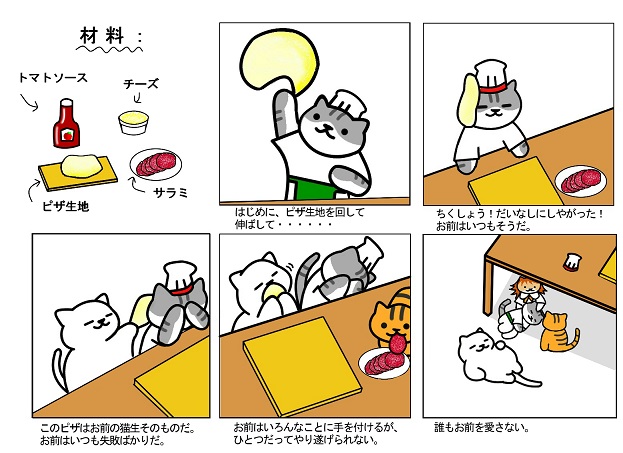 材料：

トマトソース

チーズ

ピザ生地

サラミ

はじめに、ピザ生地を回して伸ばして・・・・・・

ちくしょう！だいなしにしやがった！お前はいつもそうだ。

このピザはお前の猫生そのものだ。お前はいつも失敗ばかりだ。

お前はいろんなことに手を付けるが、ひとつだってやり遂げられない。

誰もお前を愛さない。